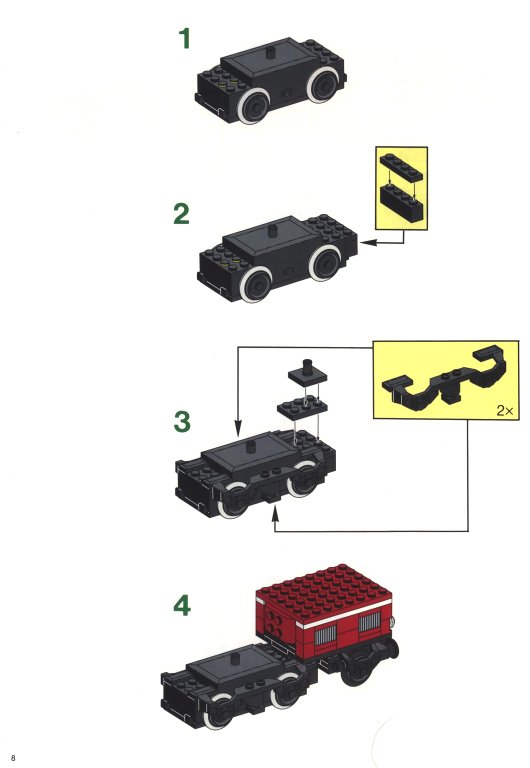 1

2

3

2×

4

8