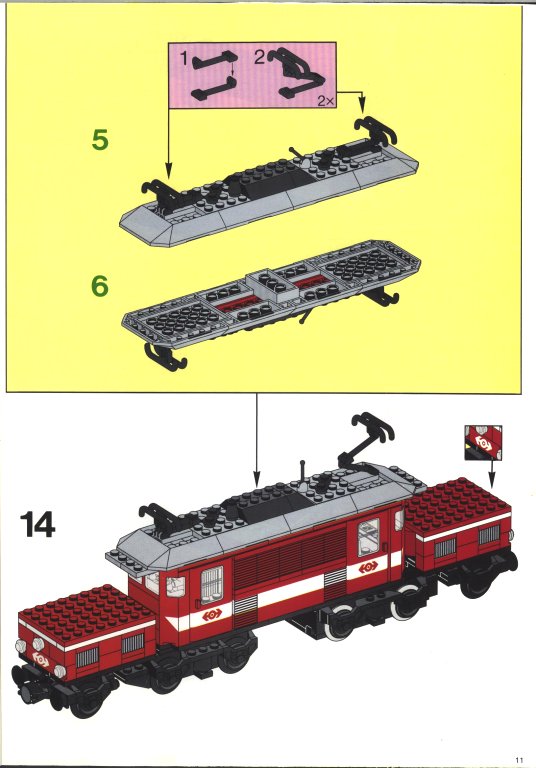 1
2
2×

5

6

14

11