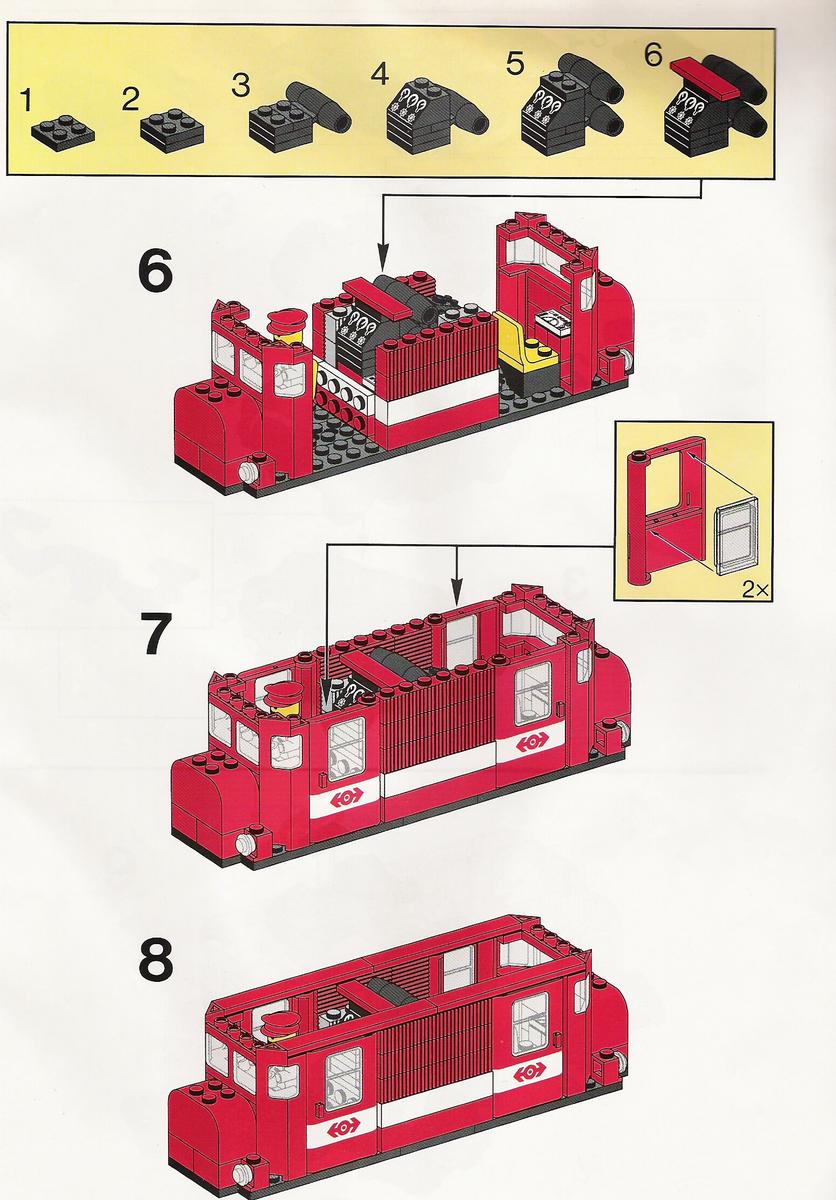 1
2
3
4
5
6

6

2×

7

8