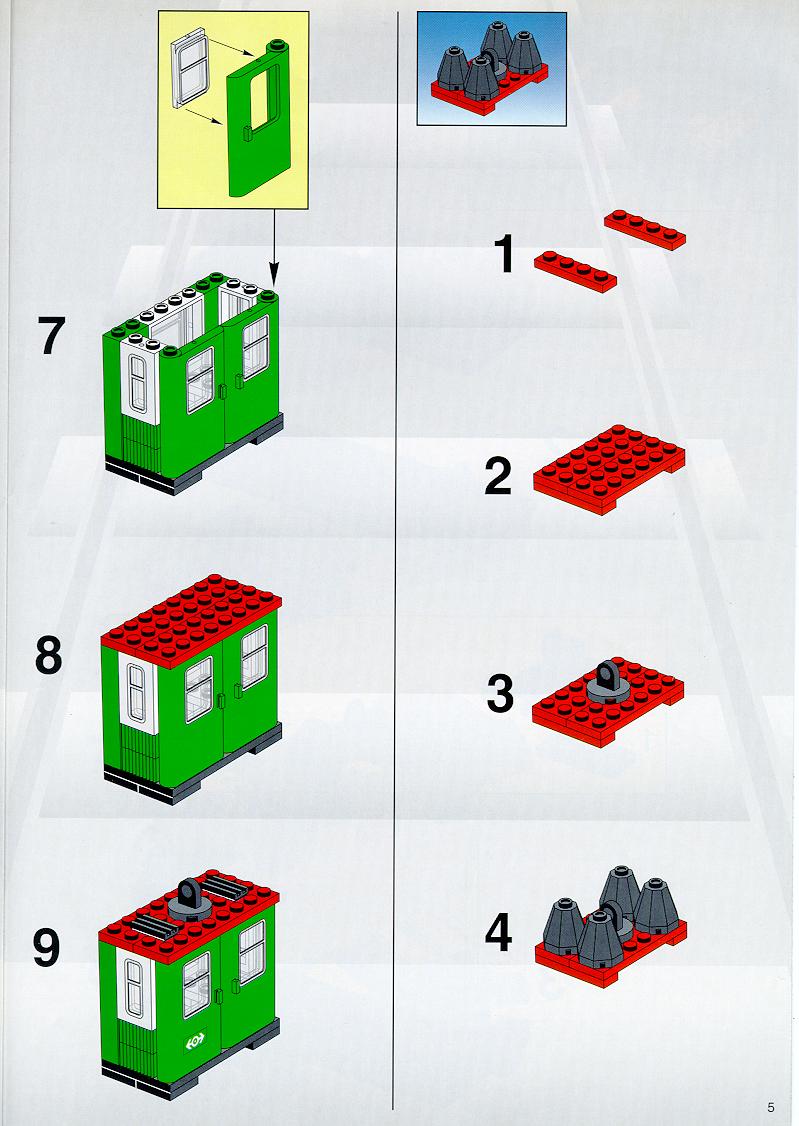 7

8

9

1

2

3

4

5