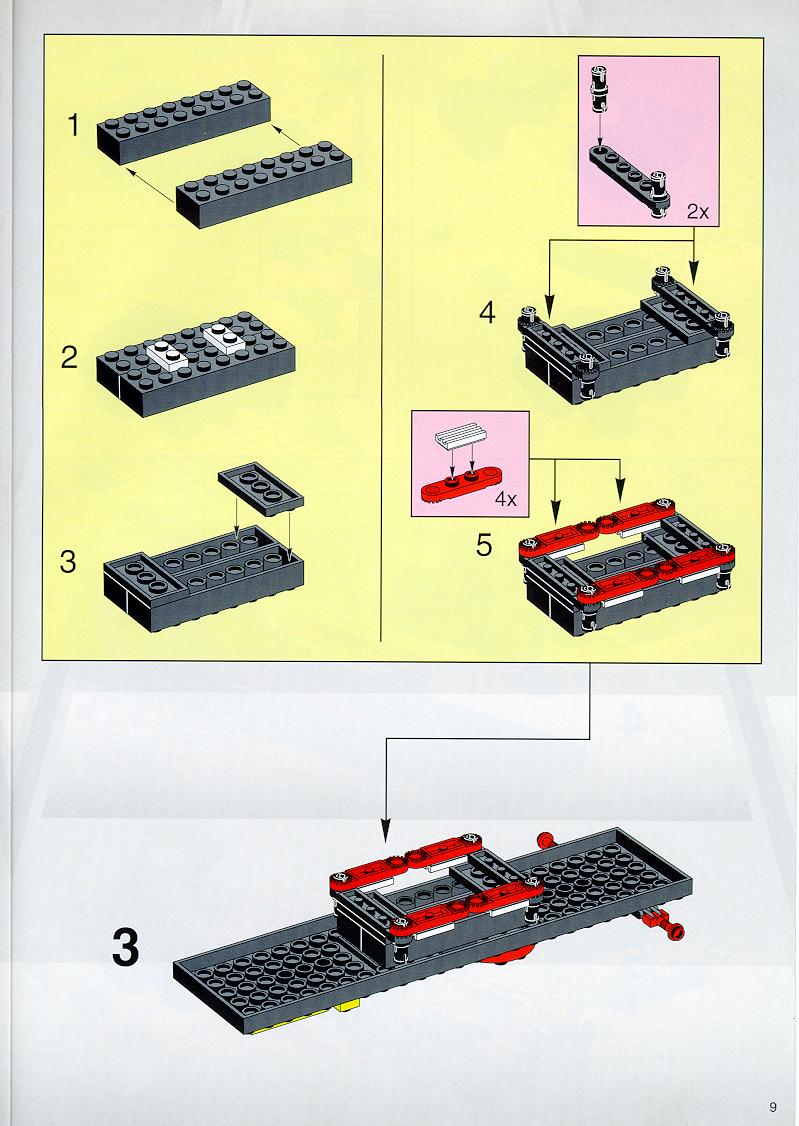 1

2

3

2x

4

4x

5

3

9