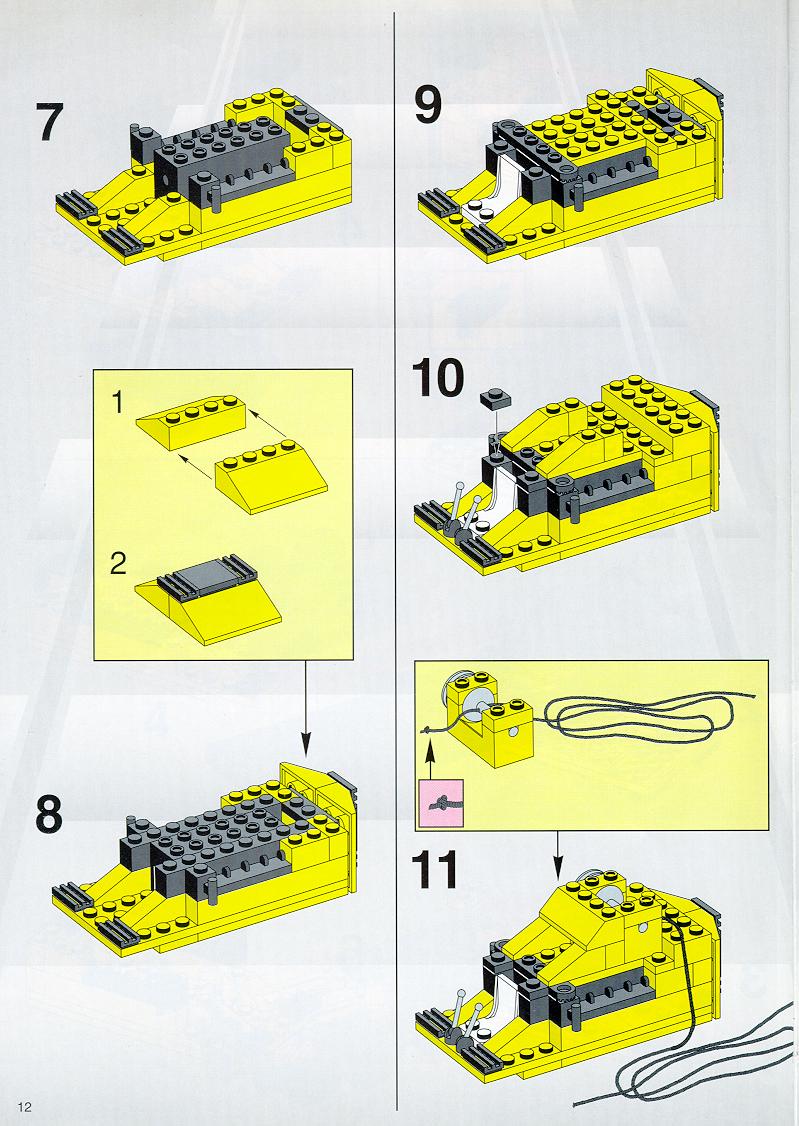 7

1

2

8

9

10

11

12