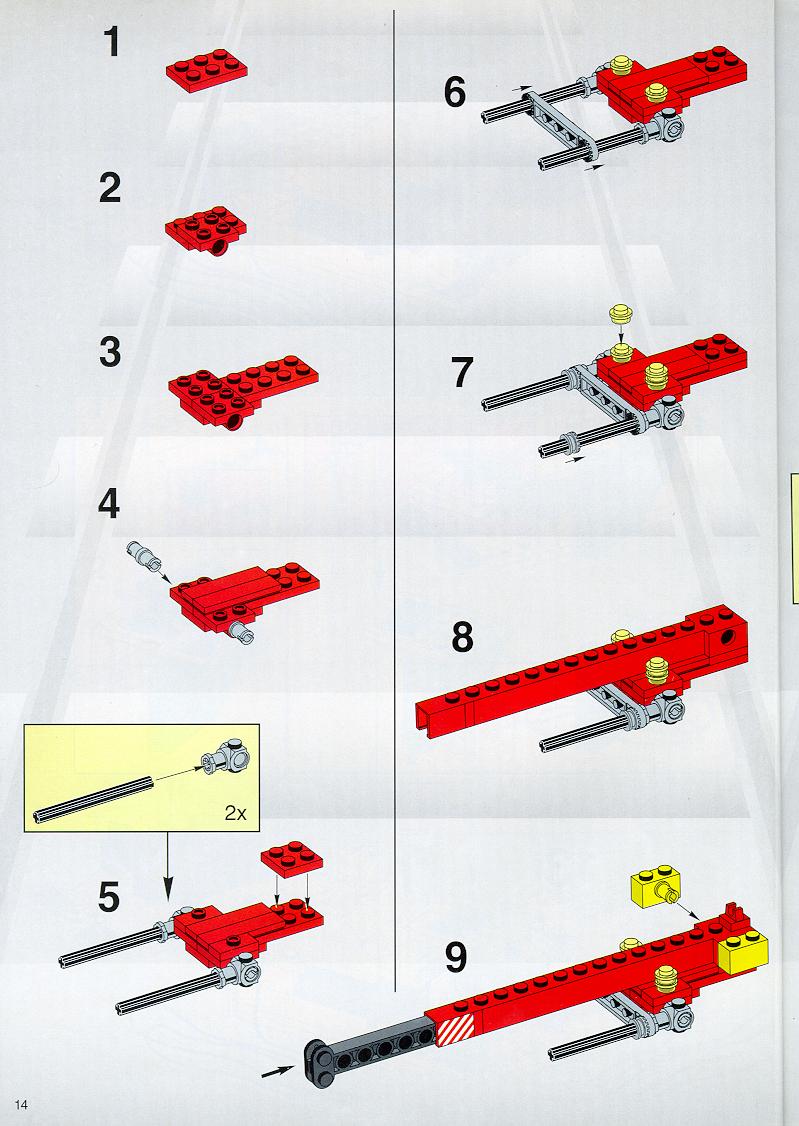 1

2

3

4

2x

5

6

7

8

9

14