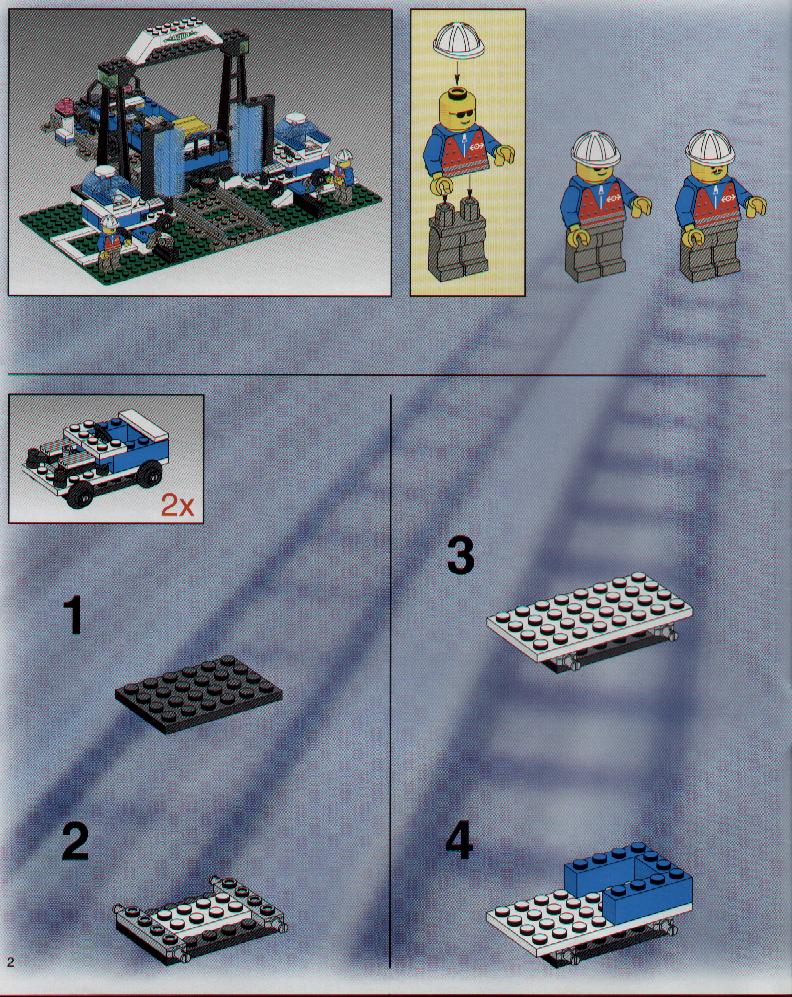 2x

1

2

3

4

2