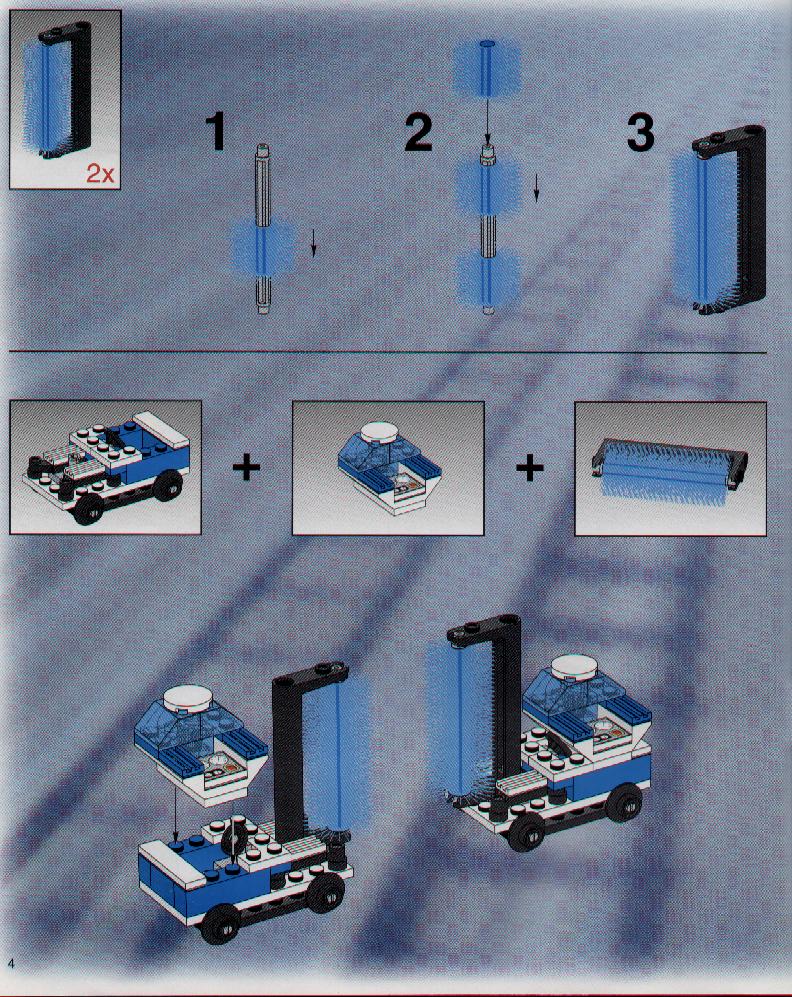 2x

1

2

3

+

+

4