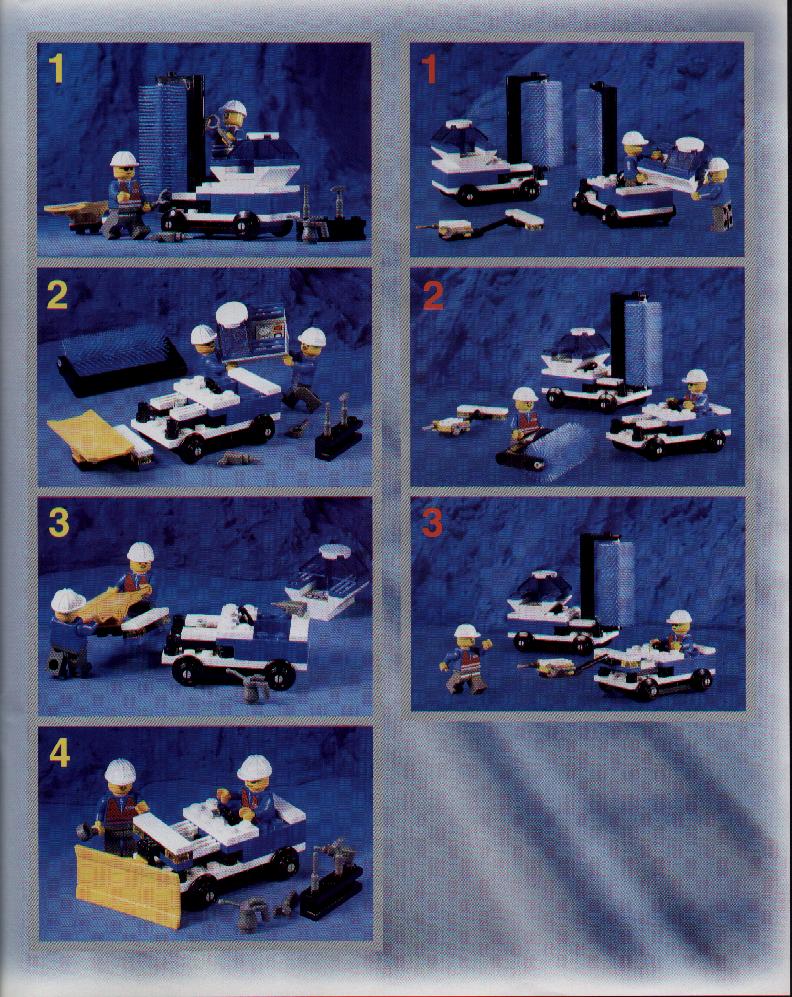 1

2

3

4

1

2

3