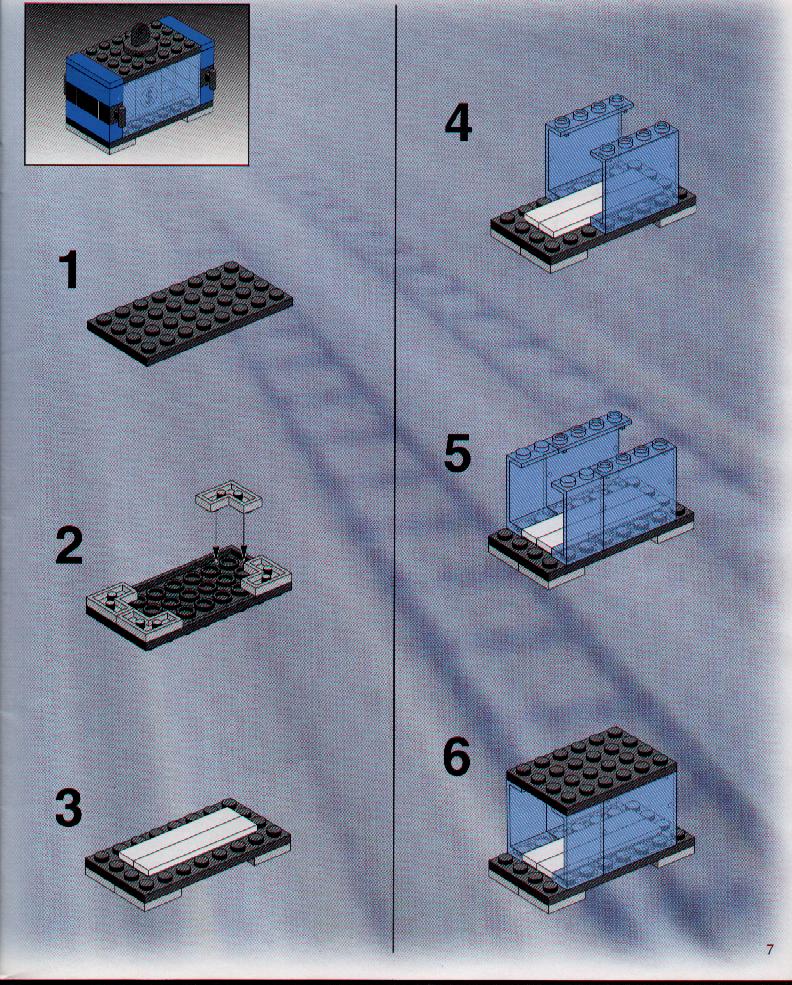 1

2

3

4

5

6

7