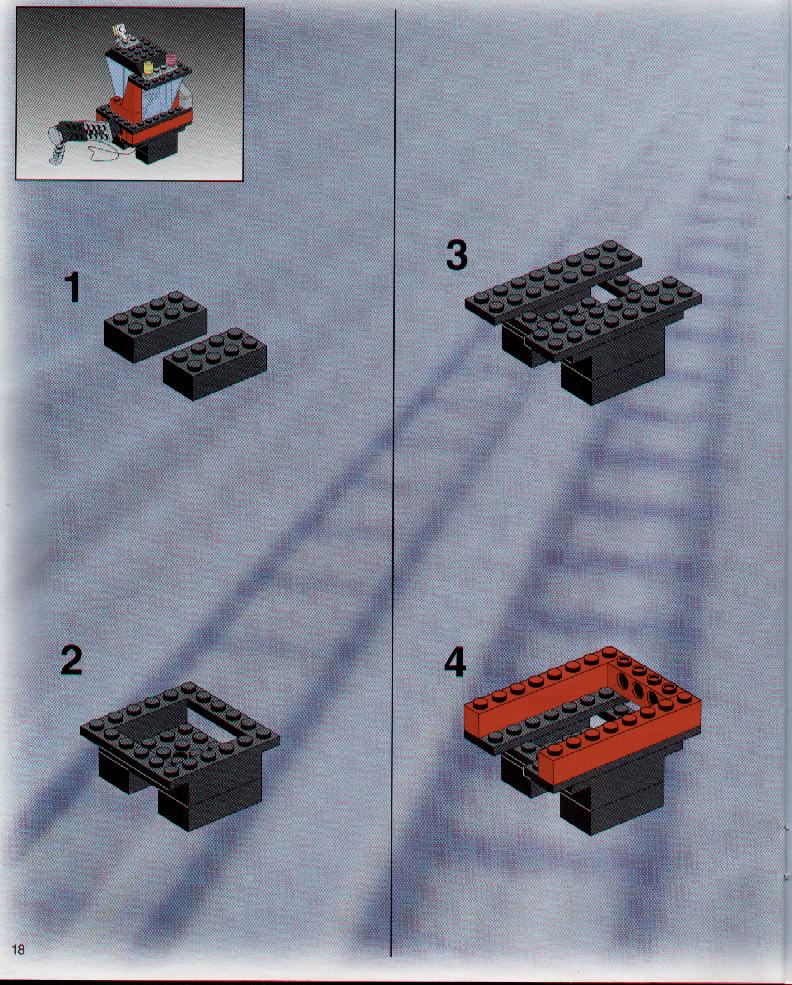 1

2

3

4

18