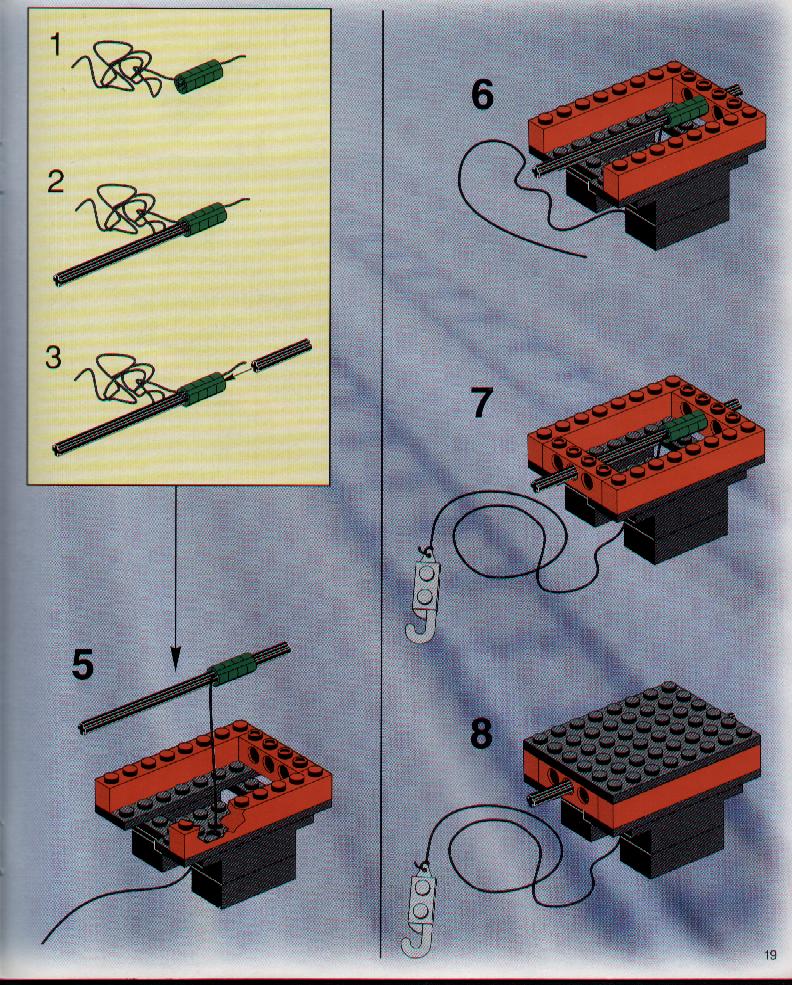 1

2

3

5

6

7

8

19