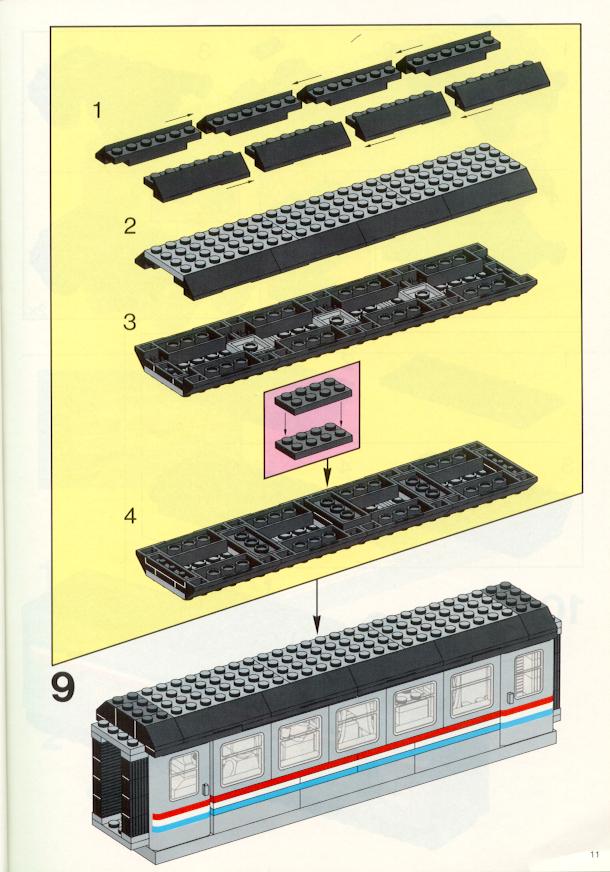 1

2

3

4

9

11