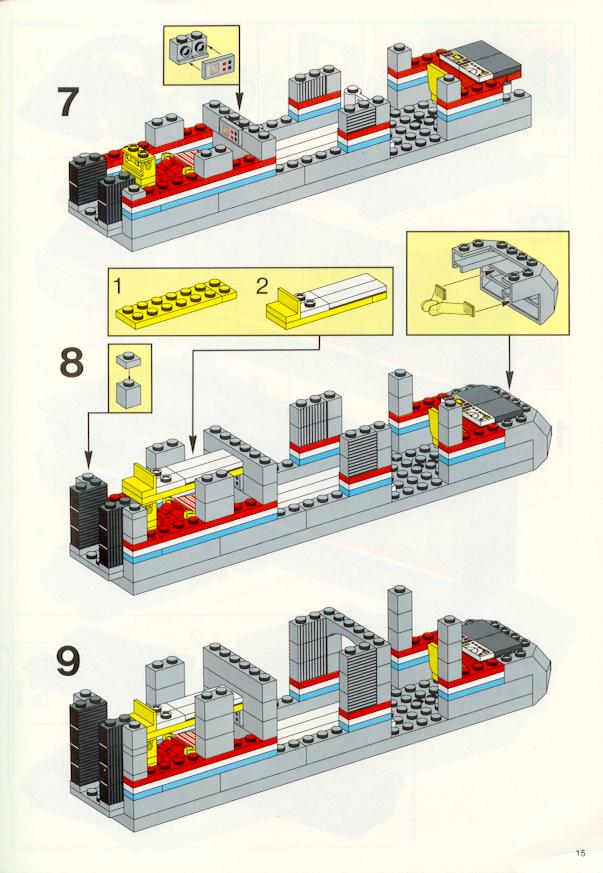 7

1

2

8

9

15