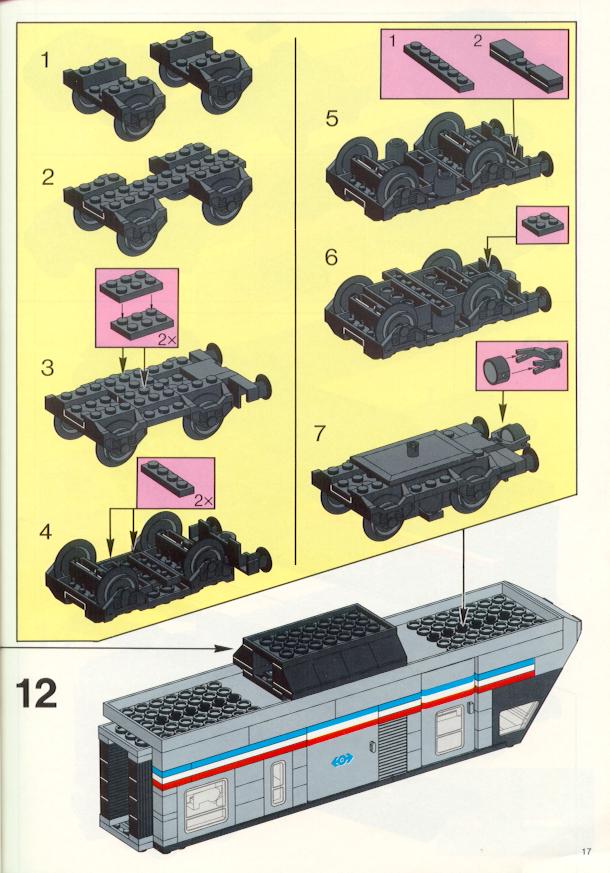 1

2

2×

3

2×

4

1

2

5

6

7

12

17