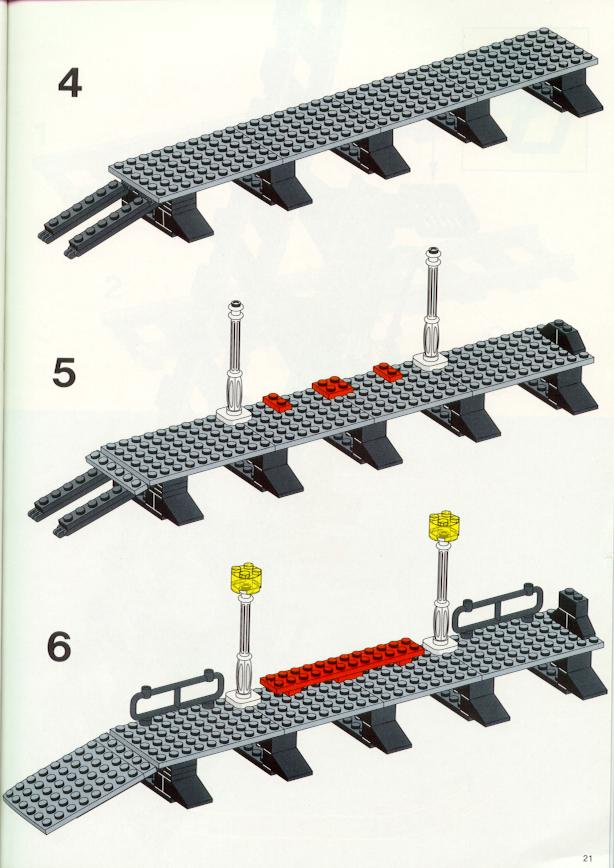 4

5

6

21