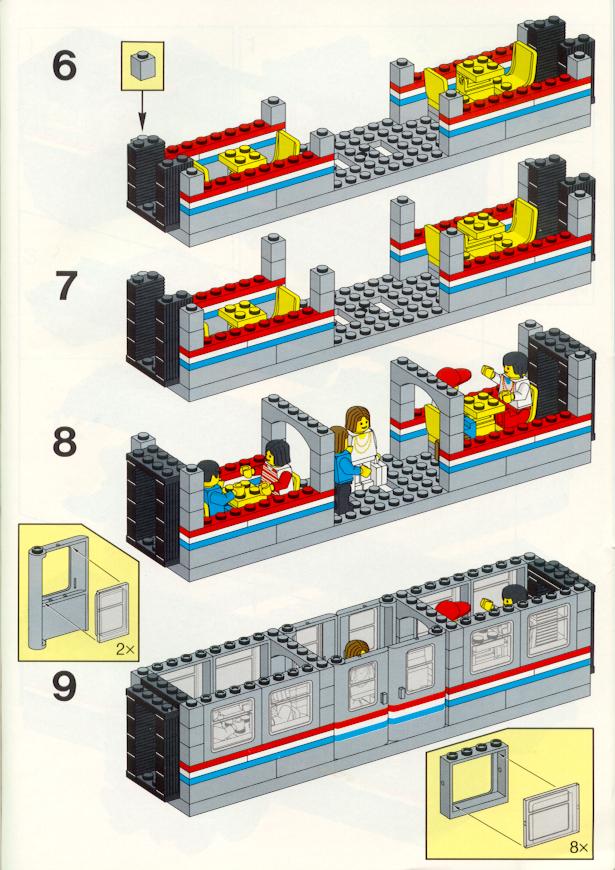 6

7

8

2×

9

8×