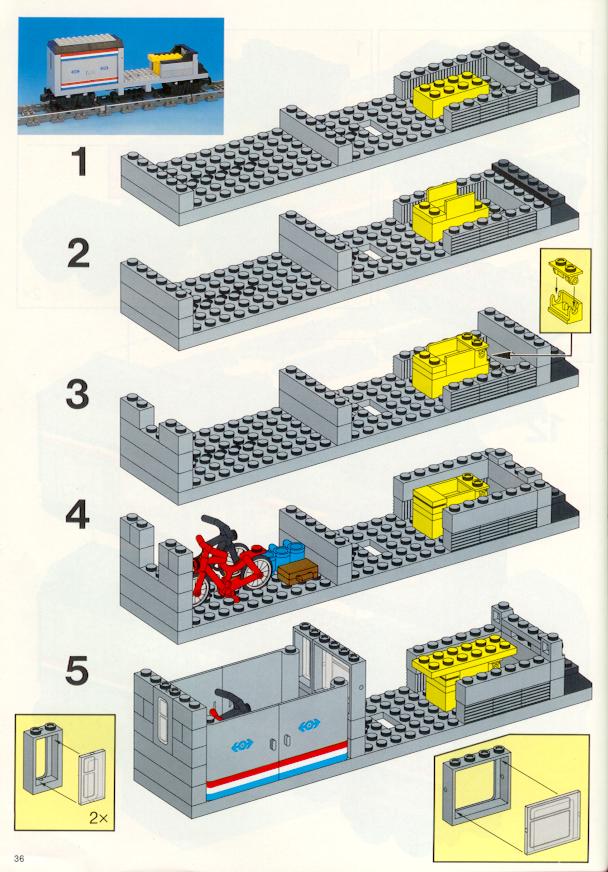 1

2

3

4

5

2×

36