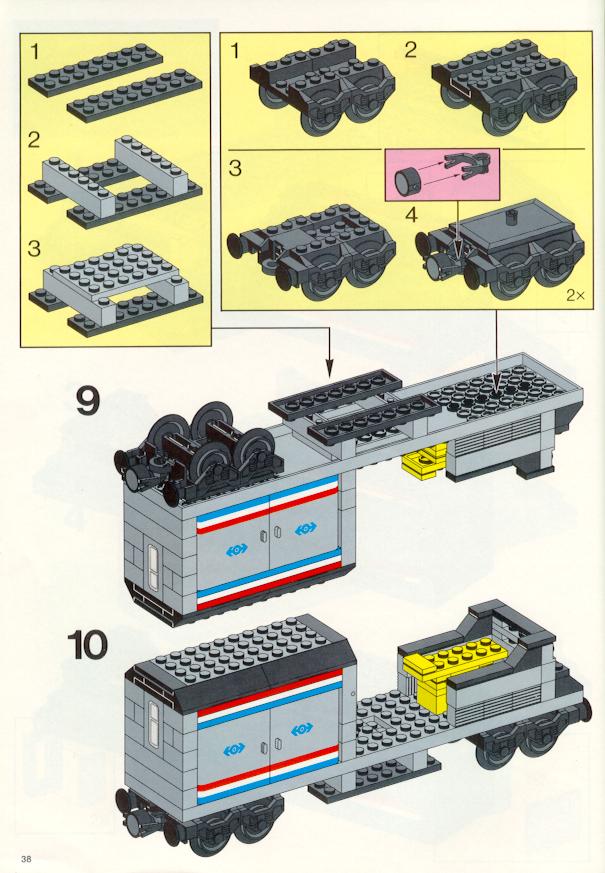 1

2

3

1

2

3

4

2×

9

10

38