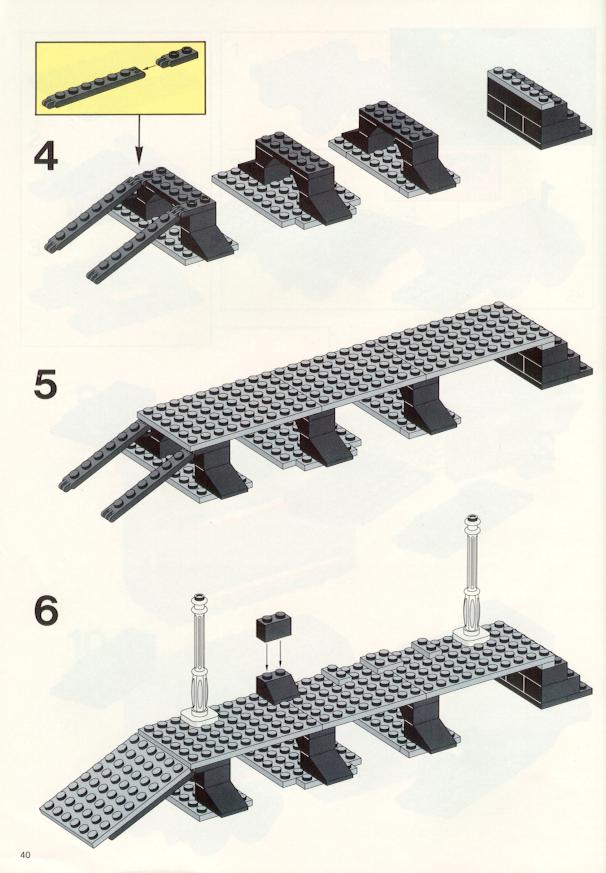 4

5

6

40