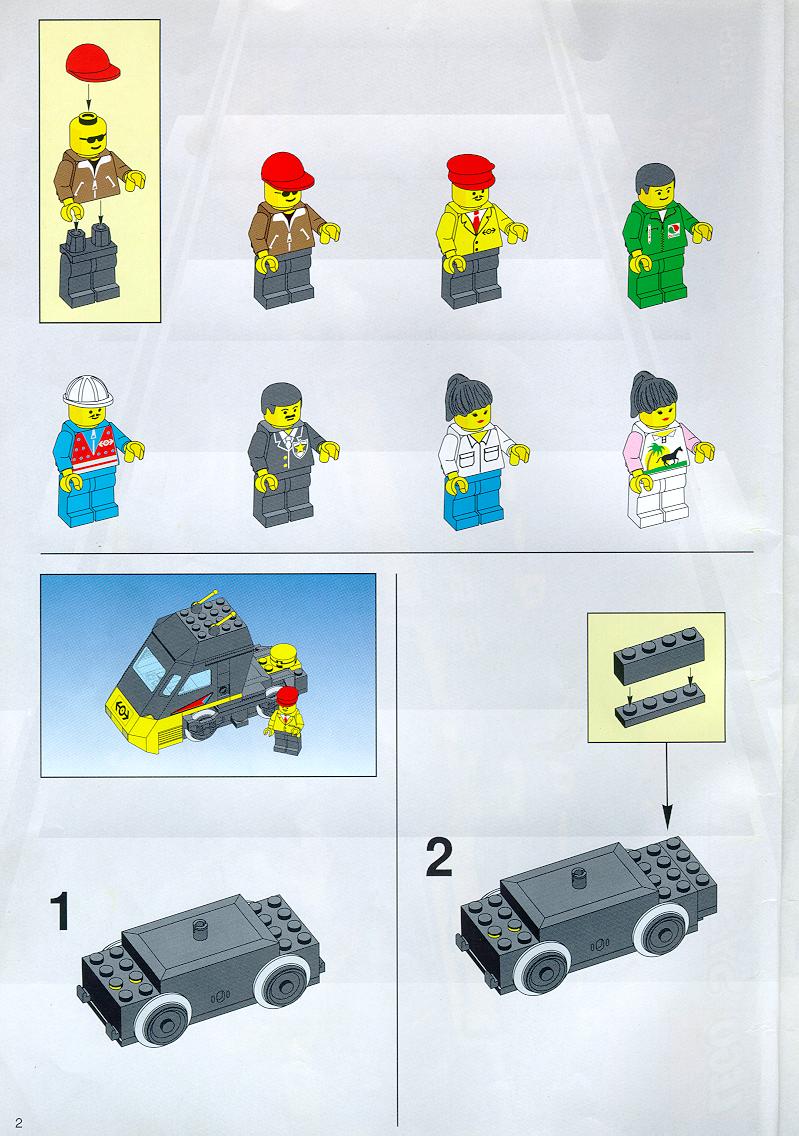 1

2

2