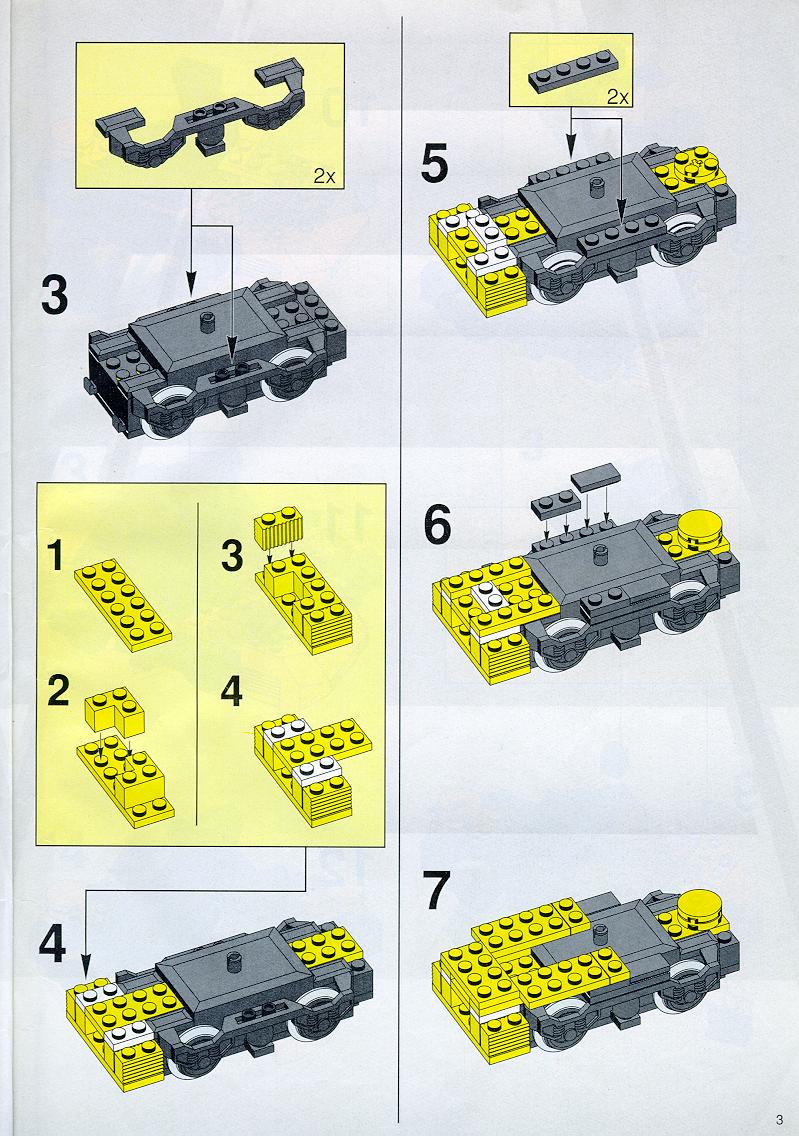 2x

3

1

2

3

4

4

2x

5

6

7

3