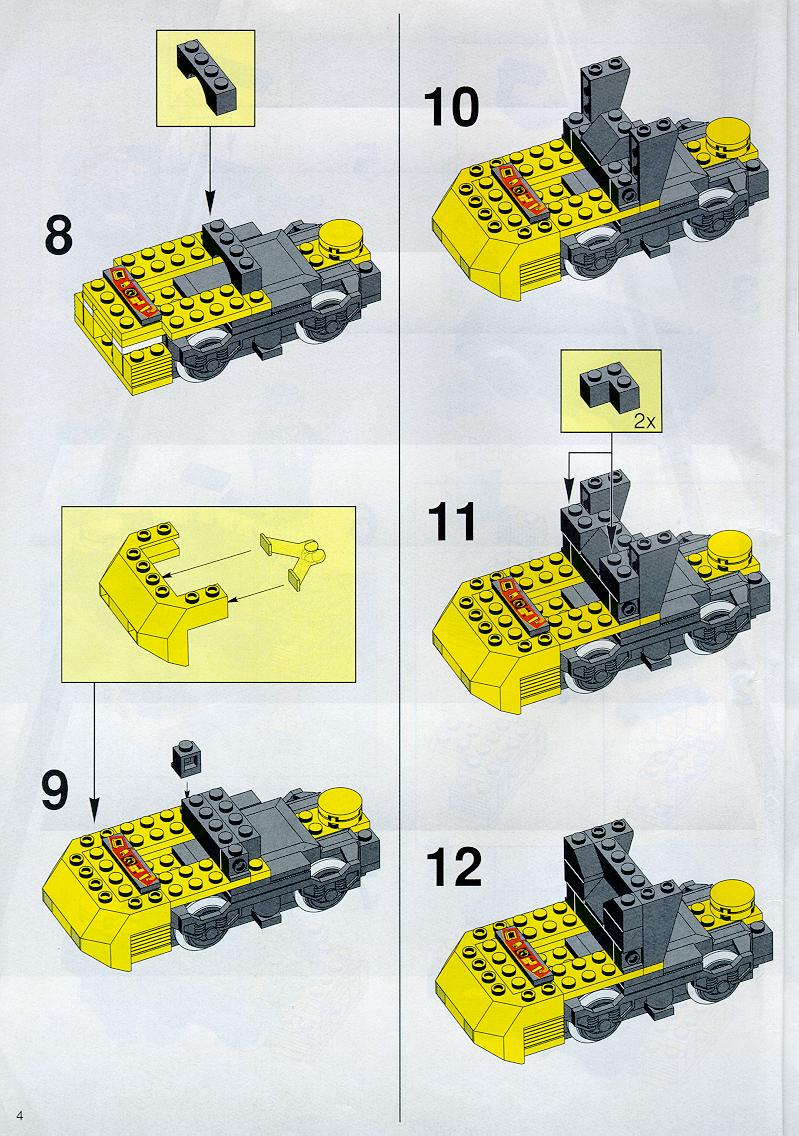 8

9

10

2x

11

12

4