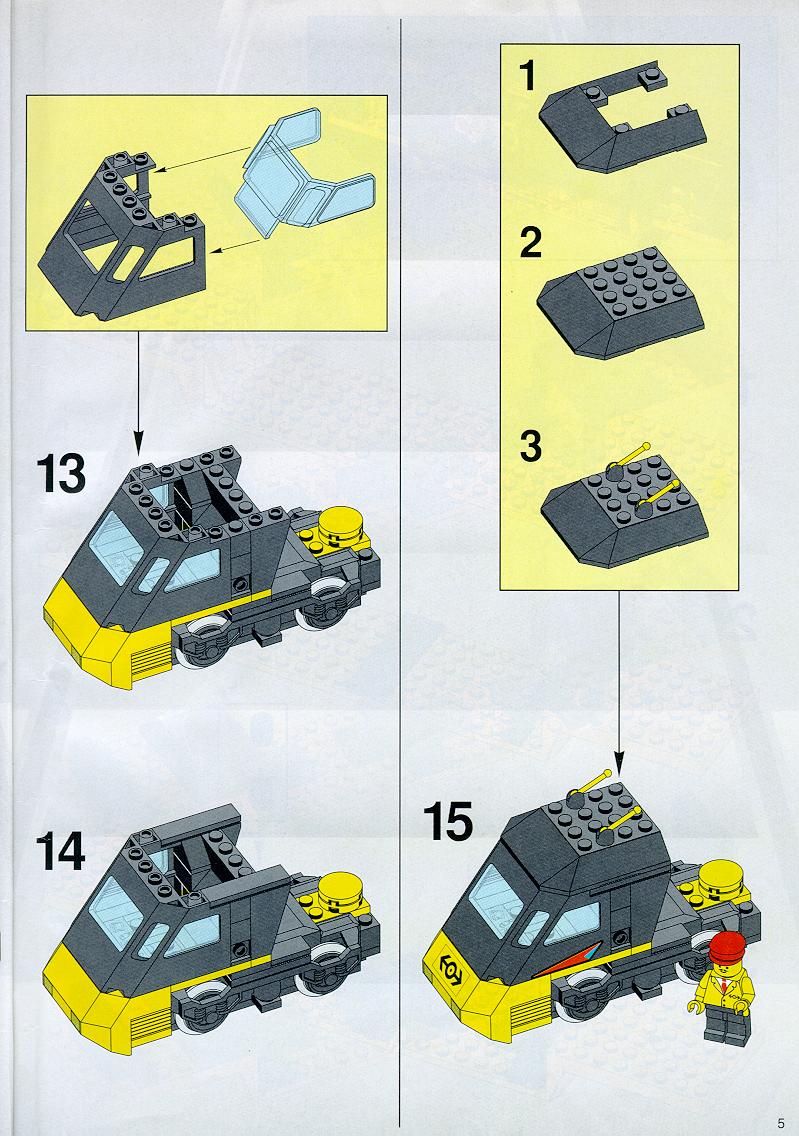 13

14

1

2

3

15

5