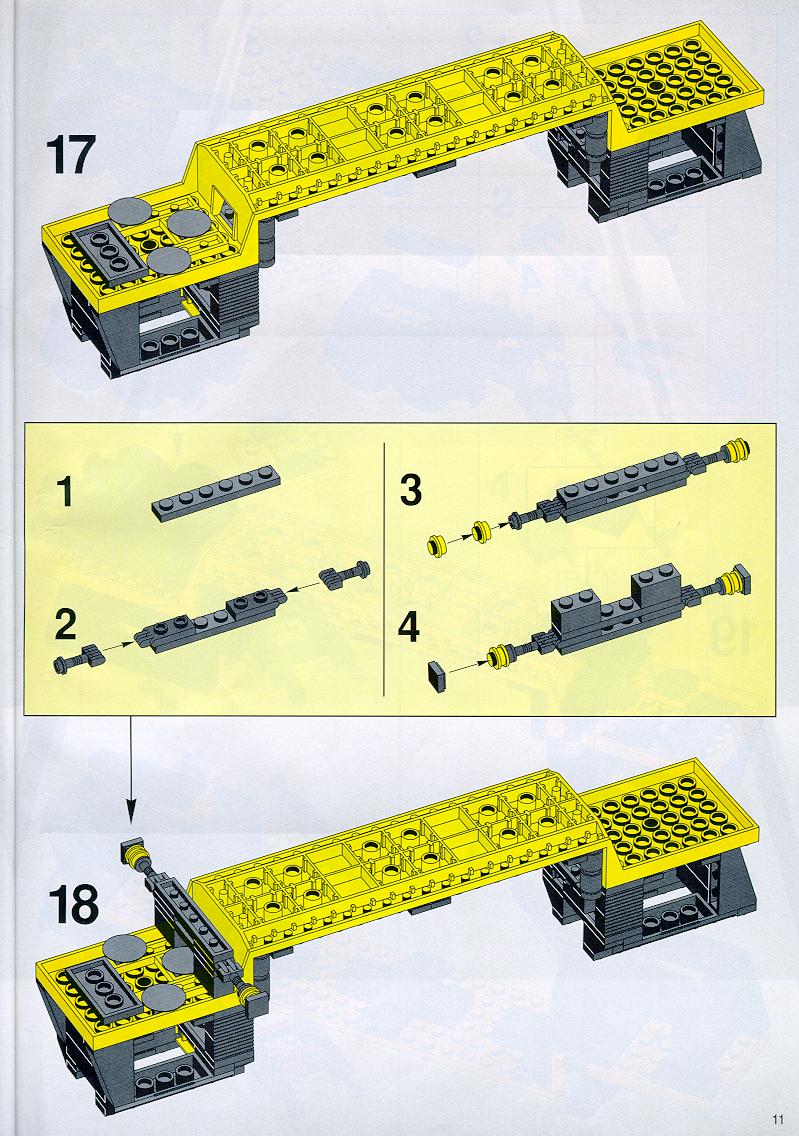 17

1

2

3

4

18

11