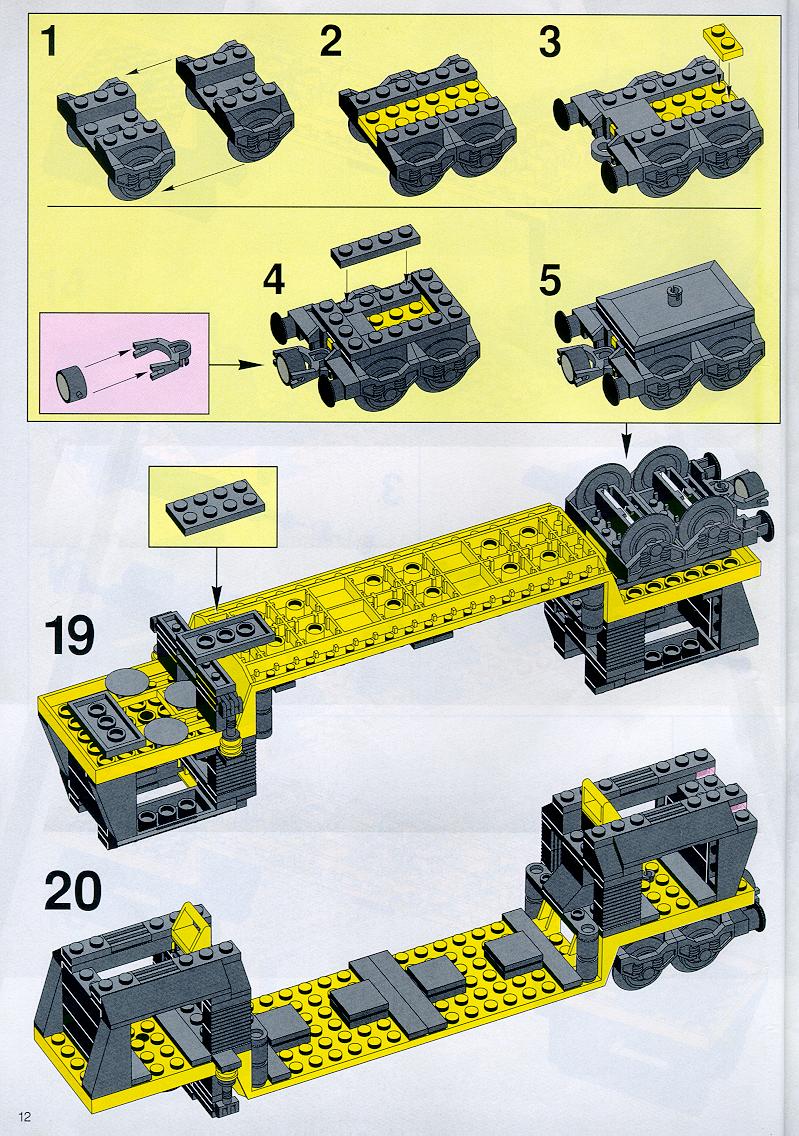 1

2

3

4

5

19

20

12