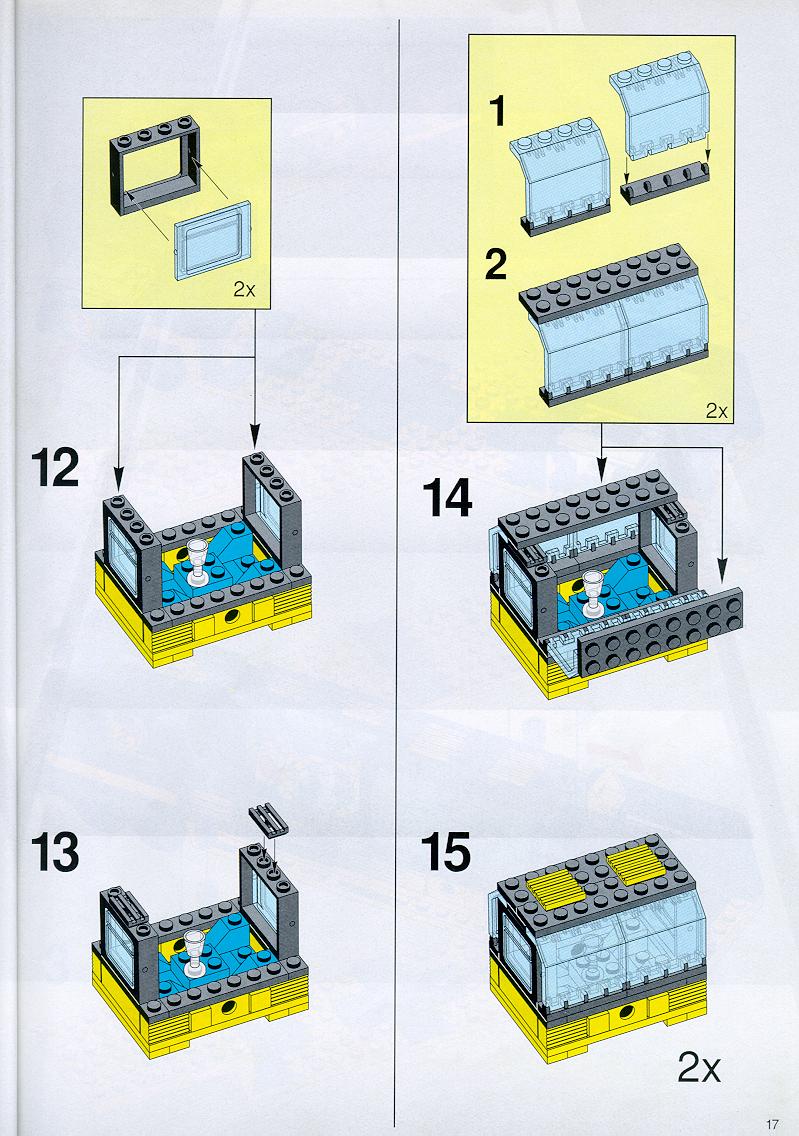 2x

12

13

1

2

2x

14

15

2x

17