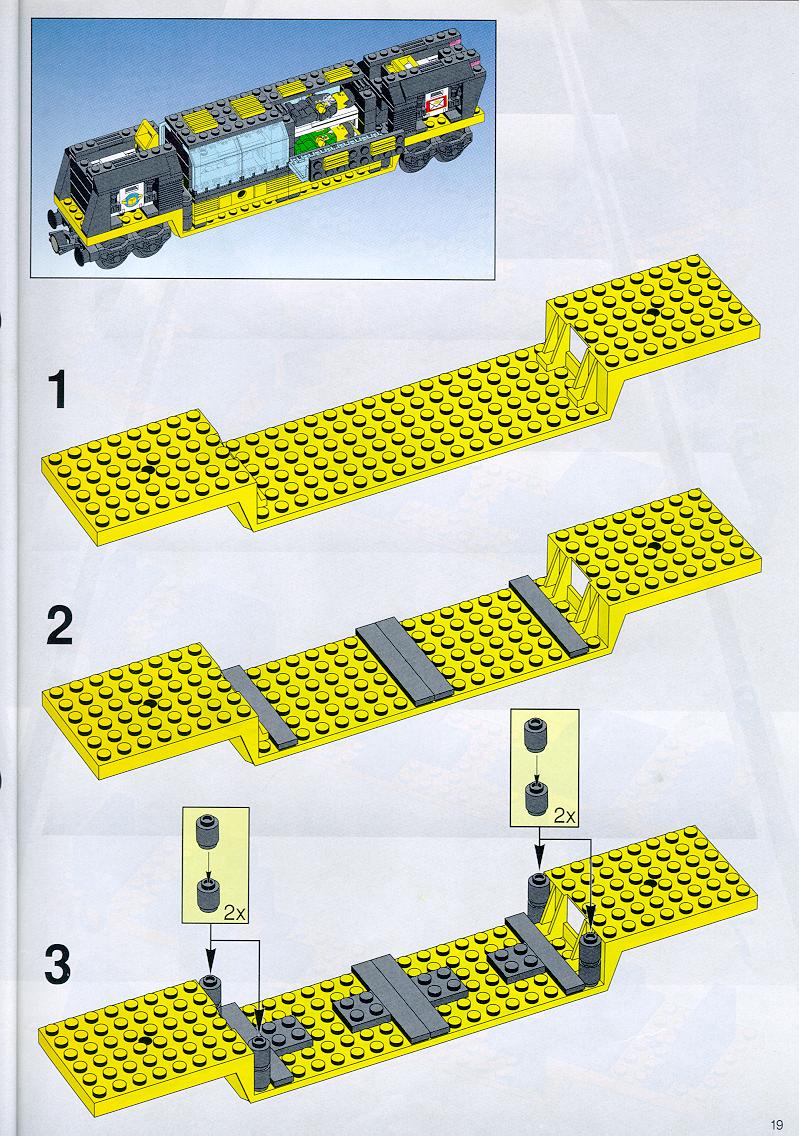 1

2

2x

2x

3

19