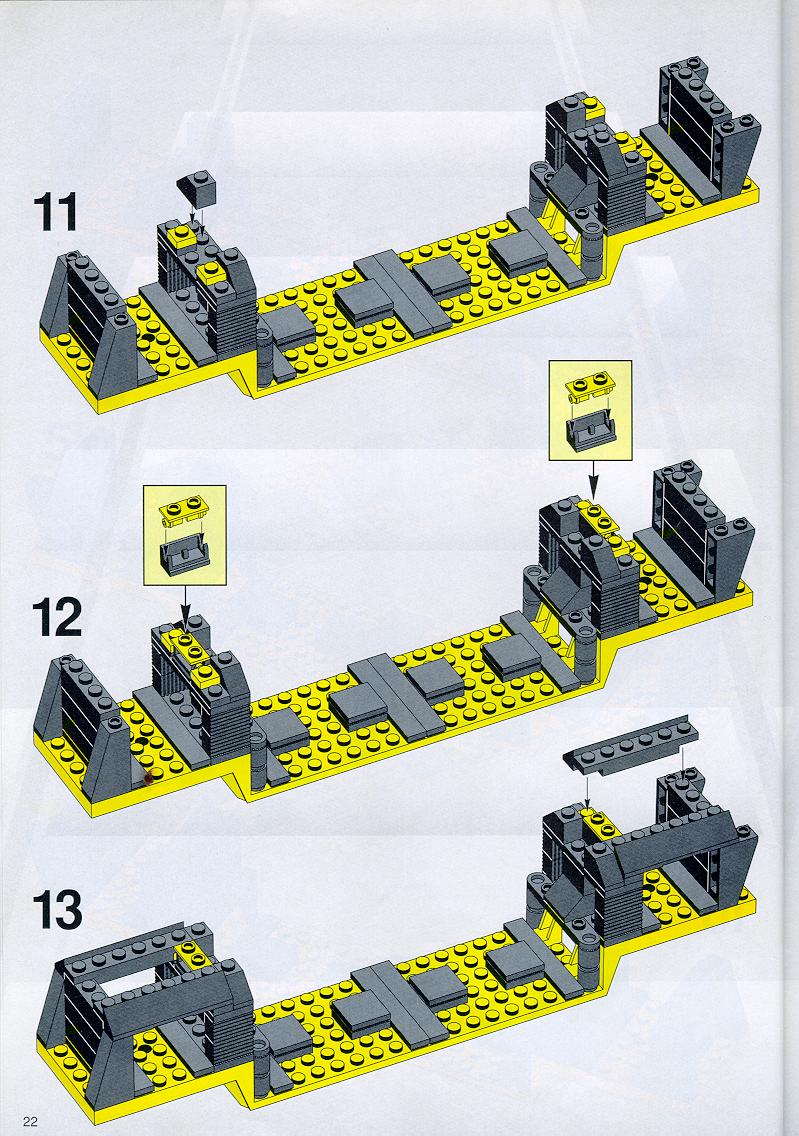 11

12

13

22