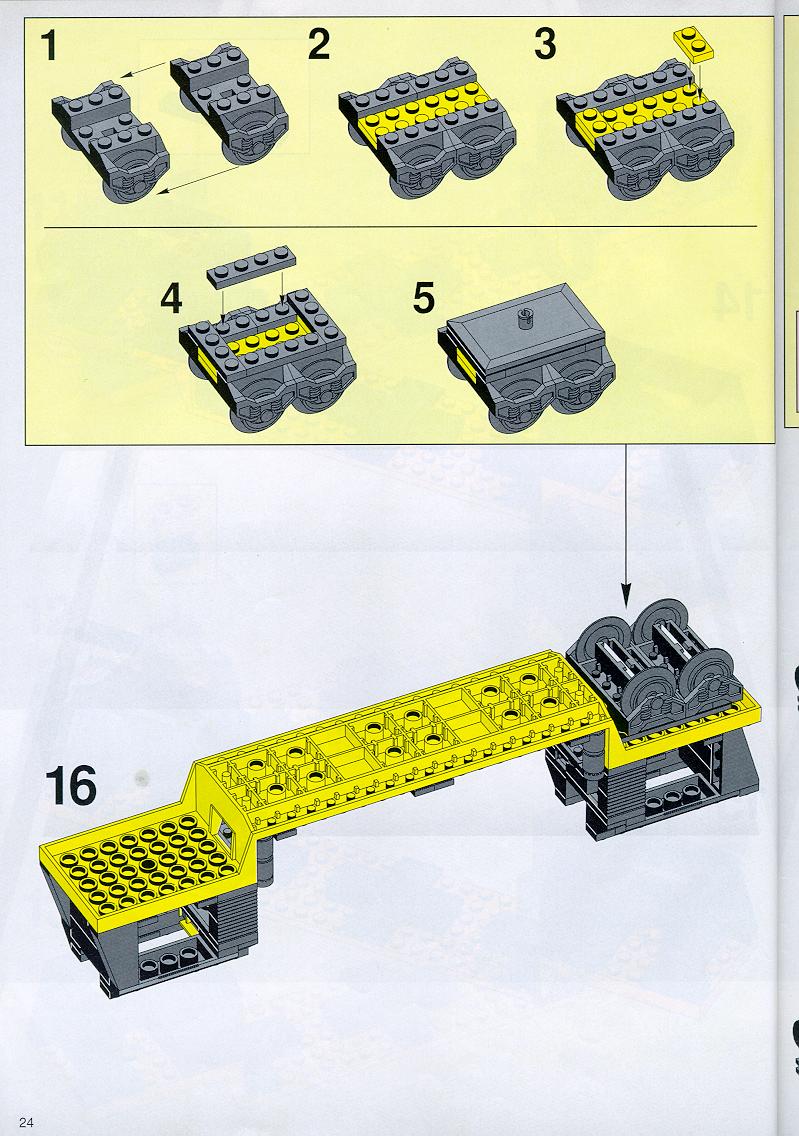 1

2

3

4

5

16

24