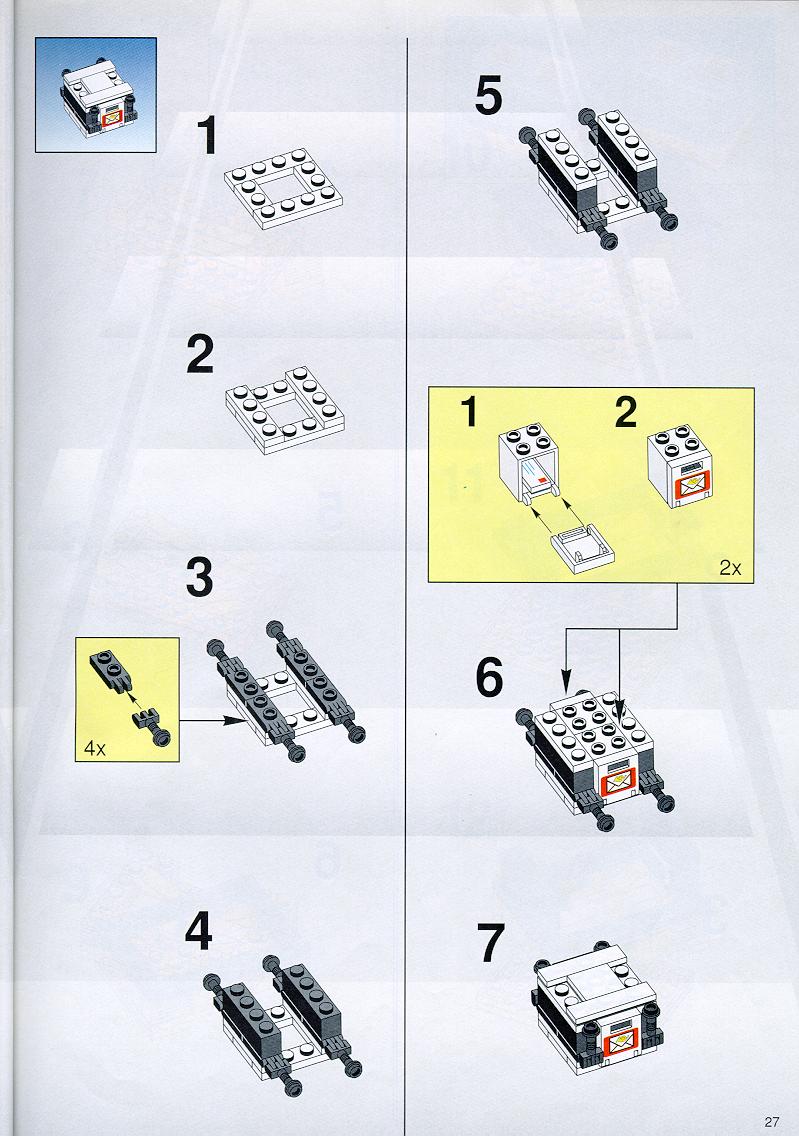 1

2

3

4x

4

5

1

2

2x

6

7

27