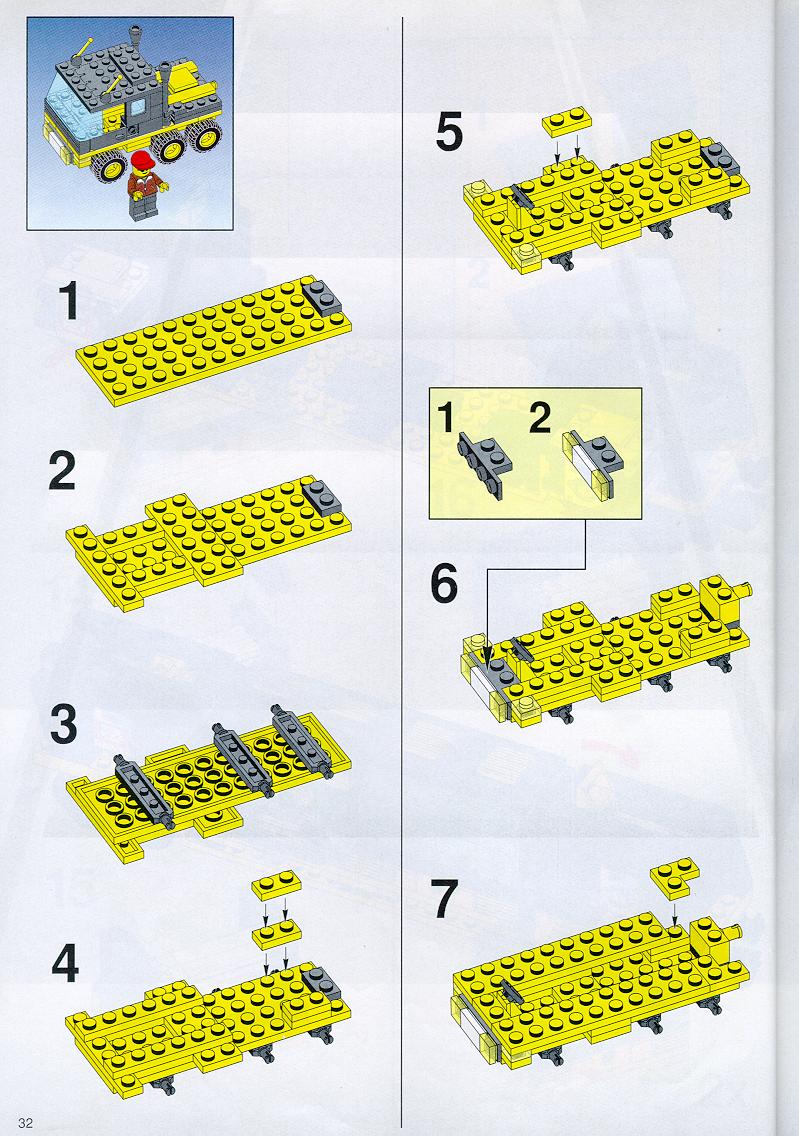 1

2

3

4

5

1

2

6

7

32