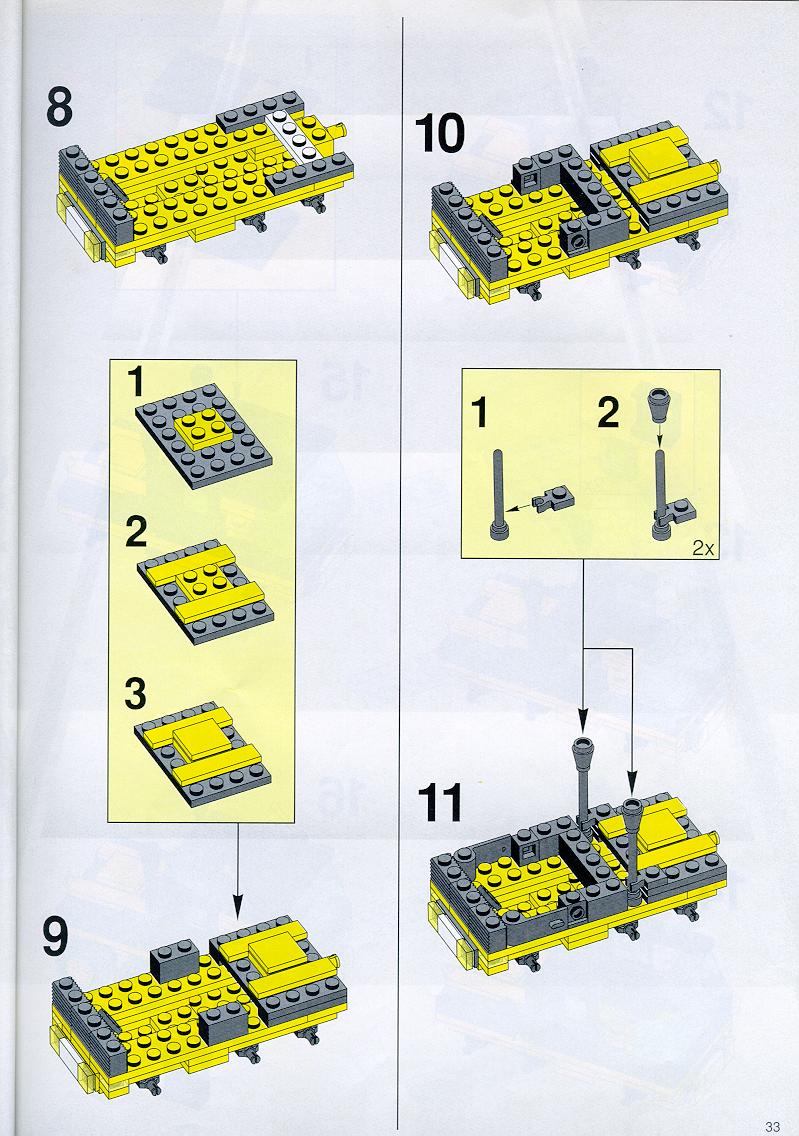 8

1

2

3

9

10

1

2

2x

11

33