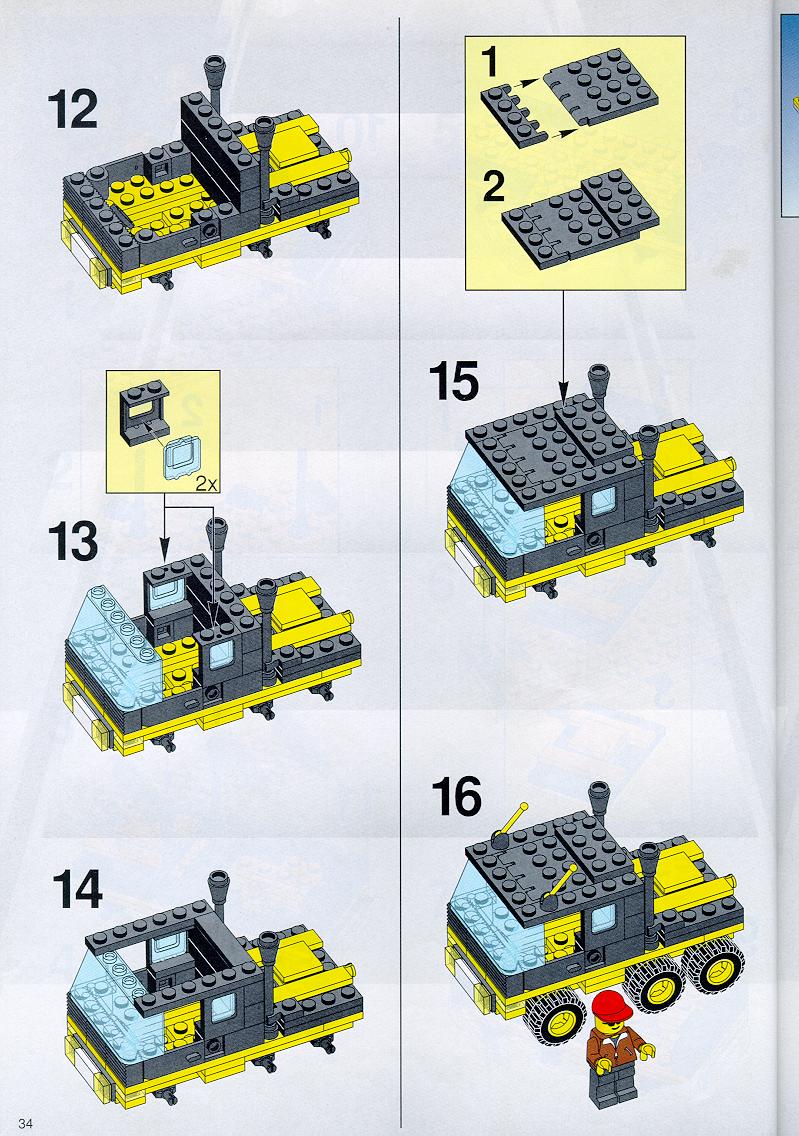 12

2x

13

14

1

2

15

16

34