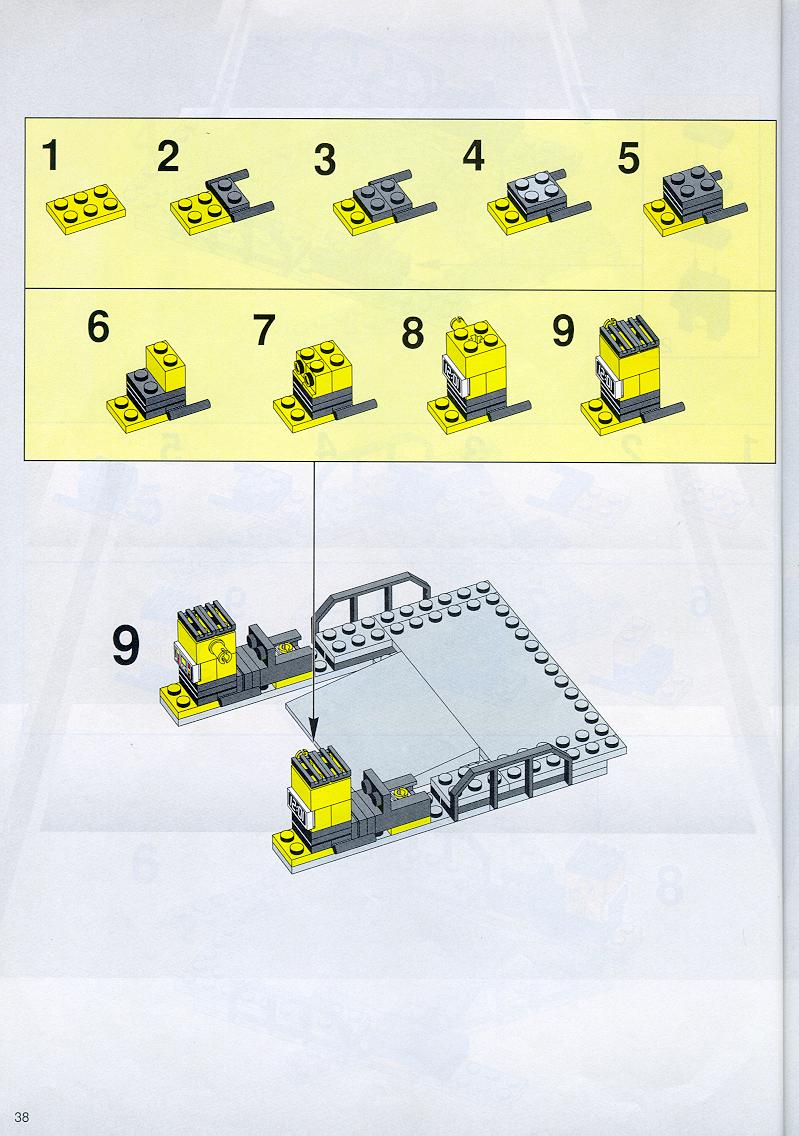 1
2
3
4
5

6
7
8
9

9

38