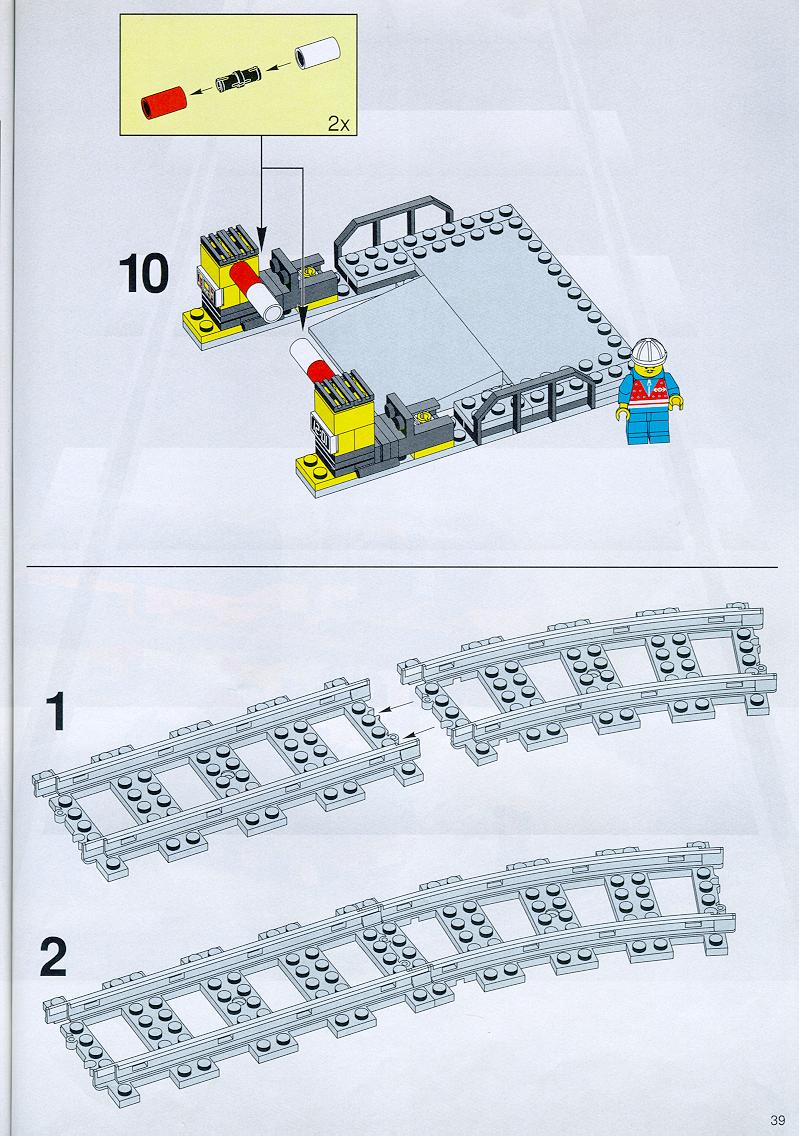 2x

10

1

2

39