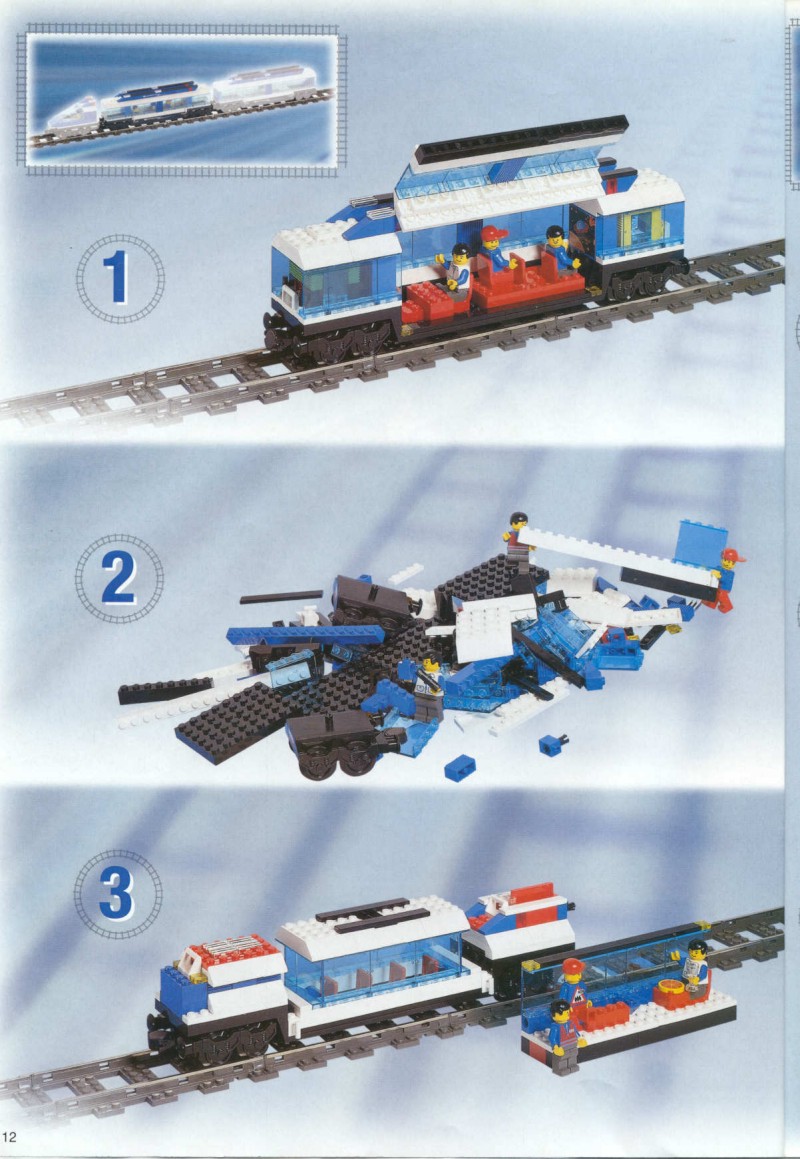 1

2

3

12