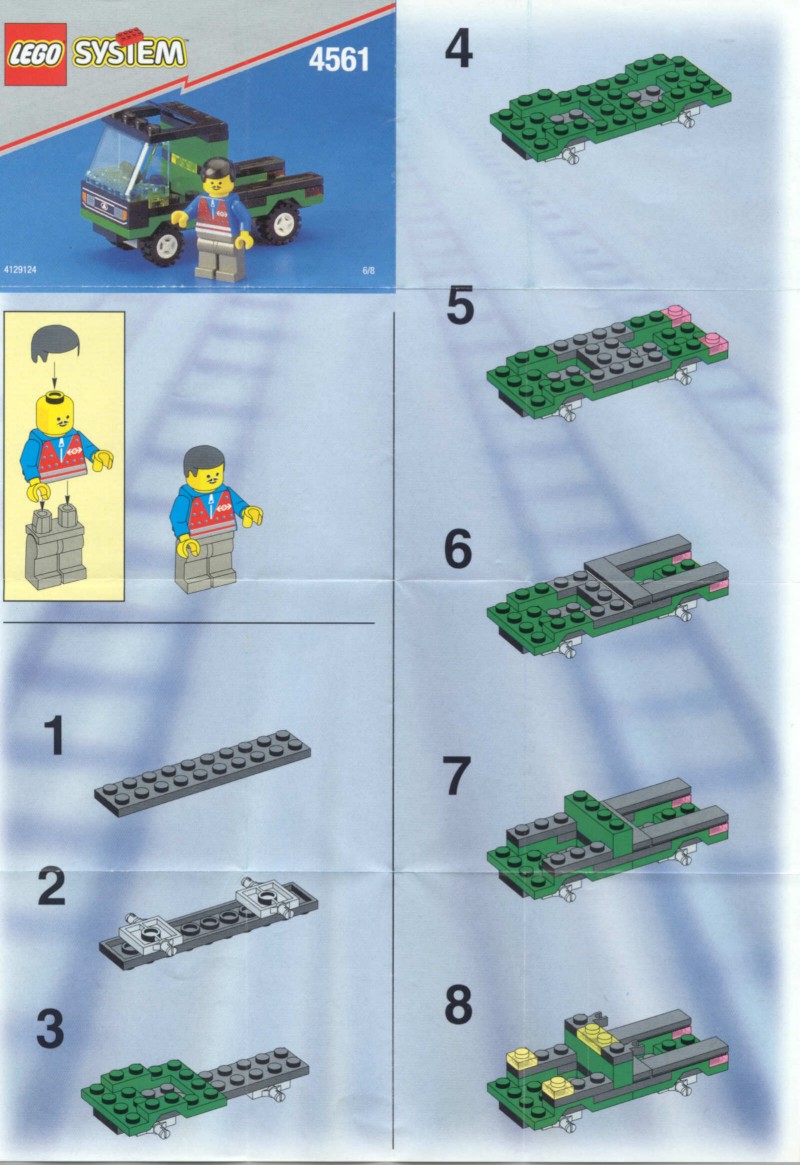 LEGO SYSTEM

4561

4129124

6/8

1

2

3

4

5

6

7

8