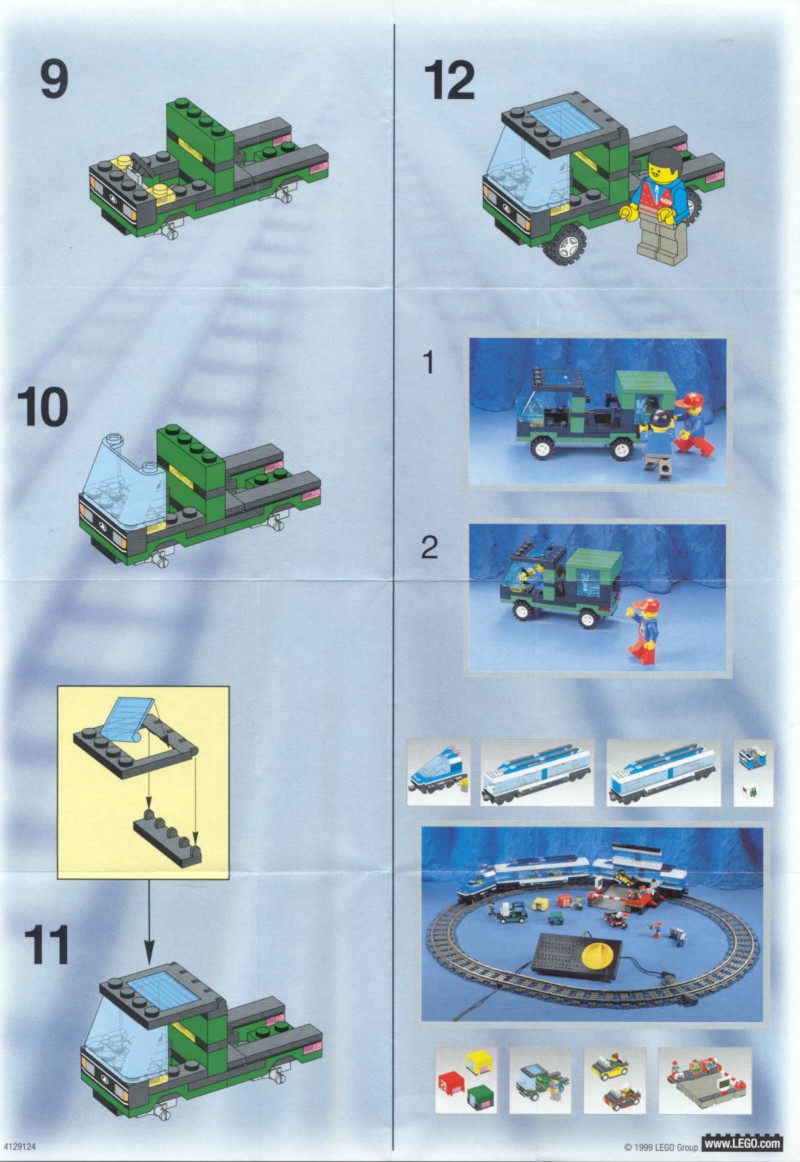 9

10

11

4129124

12

1

2

© 1999 LEGO Group. www.LEGO.com