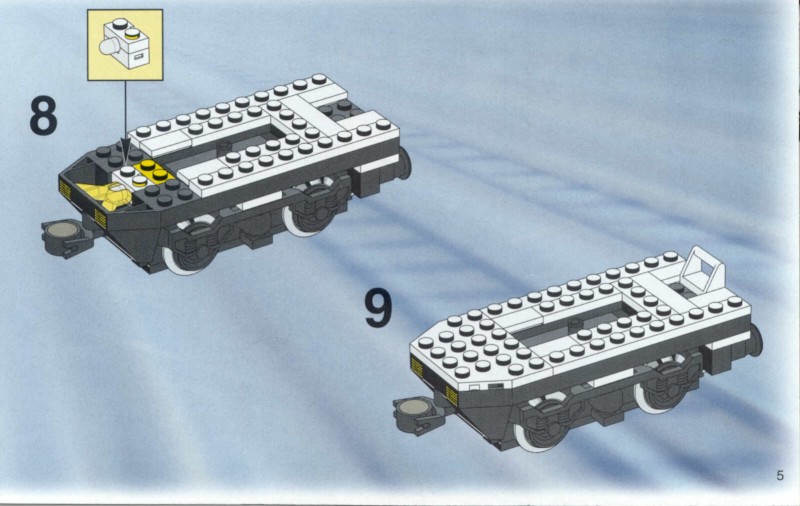 8

9

5