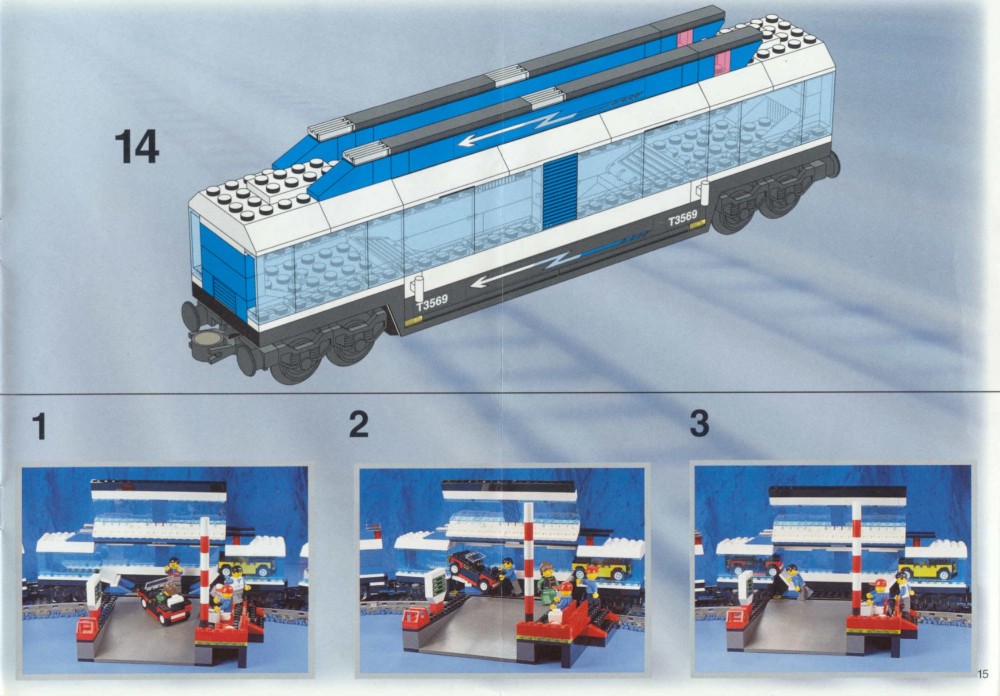 14

T3569

T3569

1

2

3

15