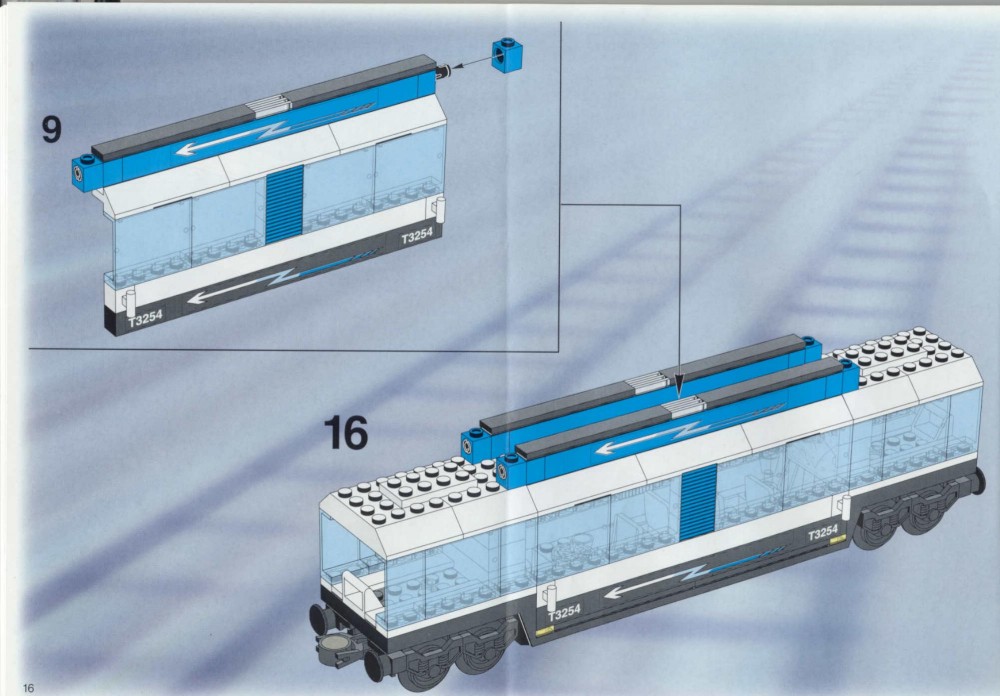 9

T3254

T3254

16

T3254

T3254

16