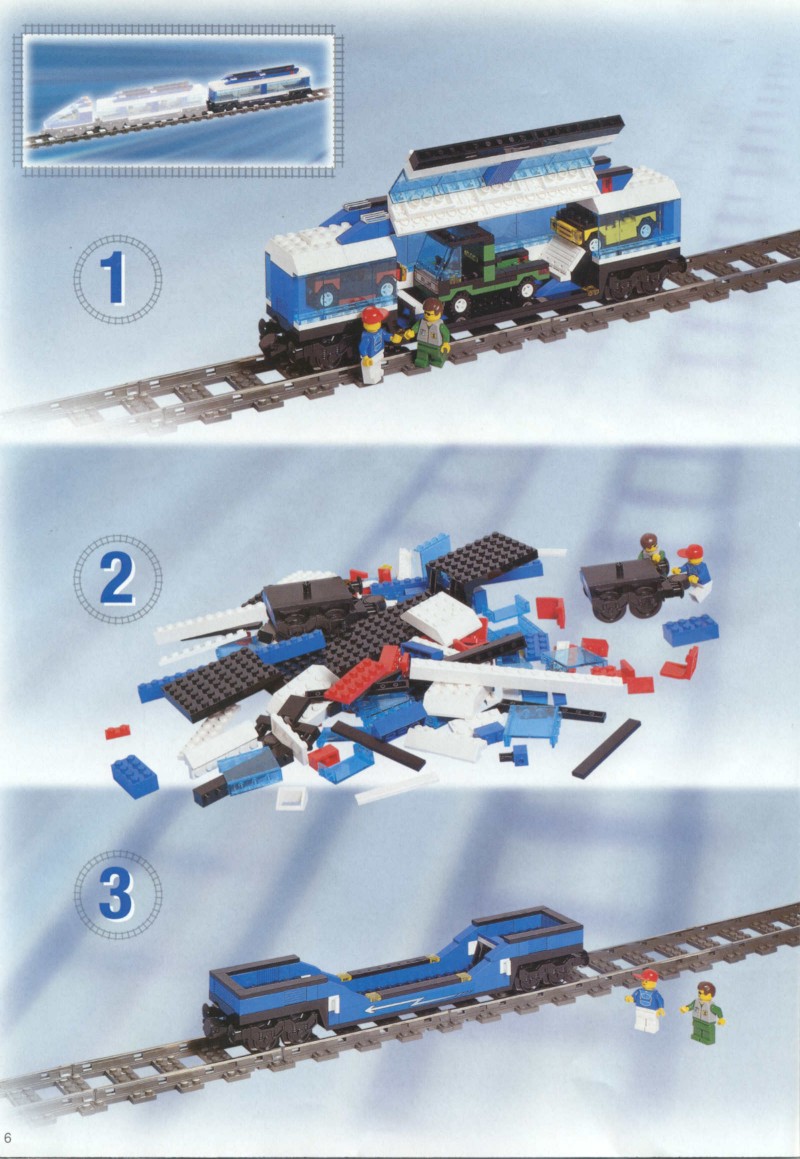 1

2

3

6