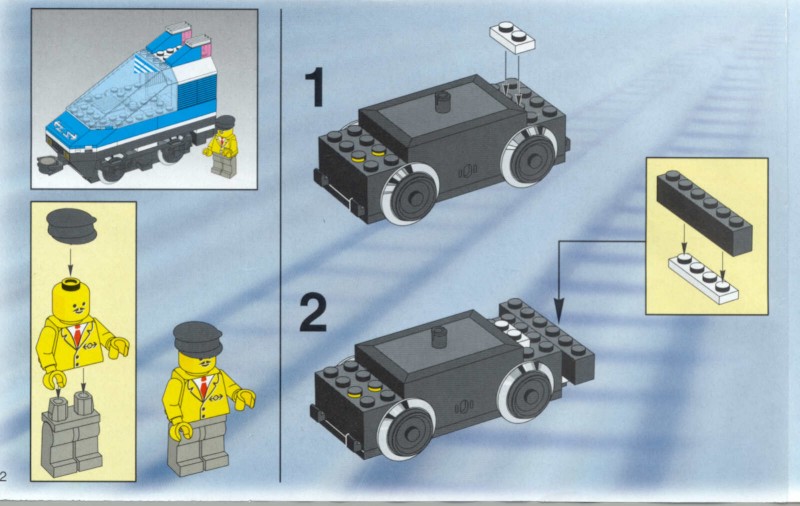 1

2

2