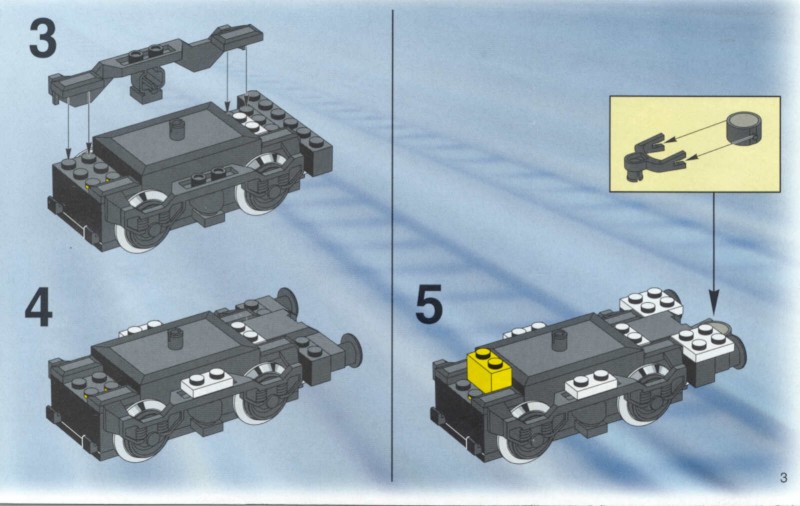 3

4

5

3