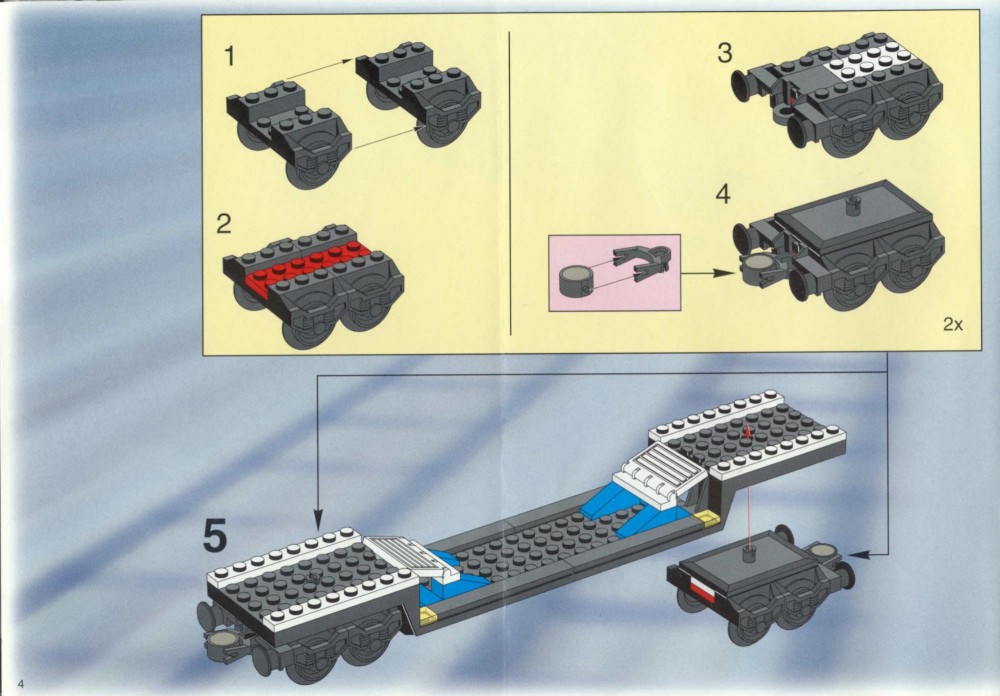 1

2

3

4

2x

5

4