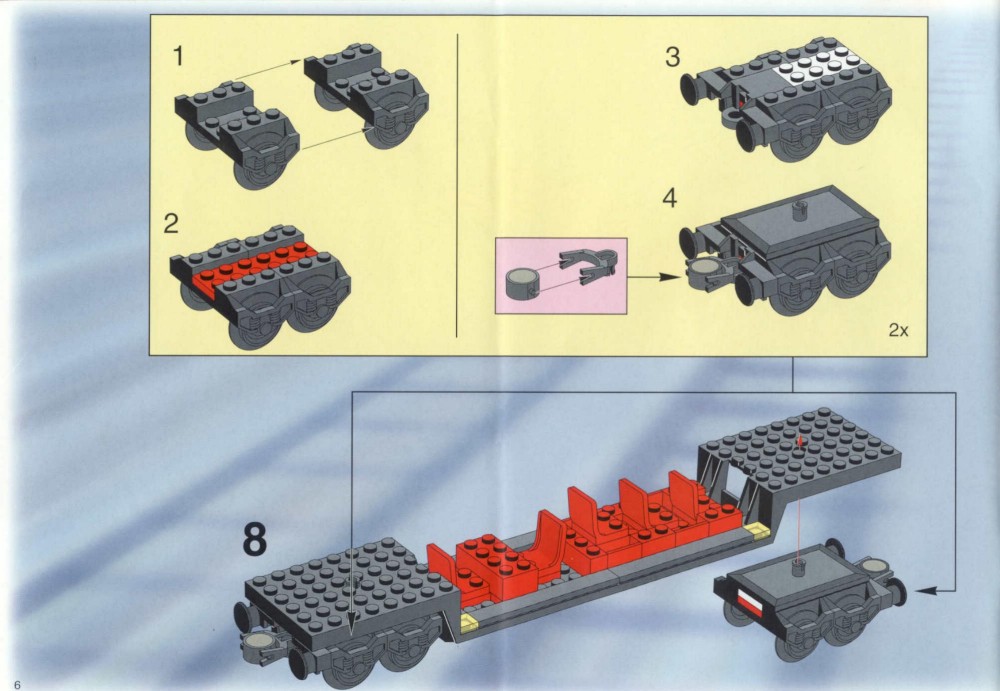 1

2

3

4

2x

8

6