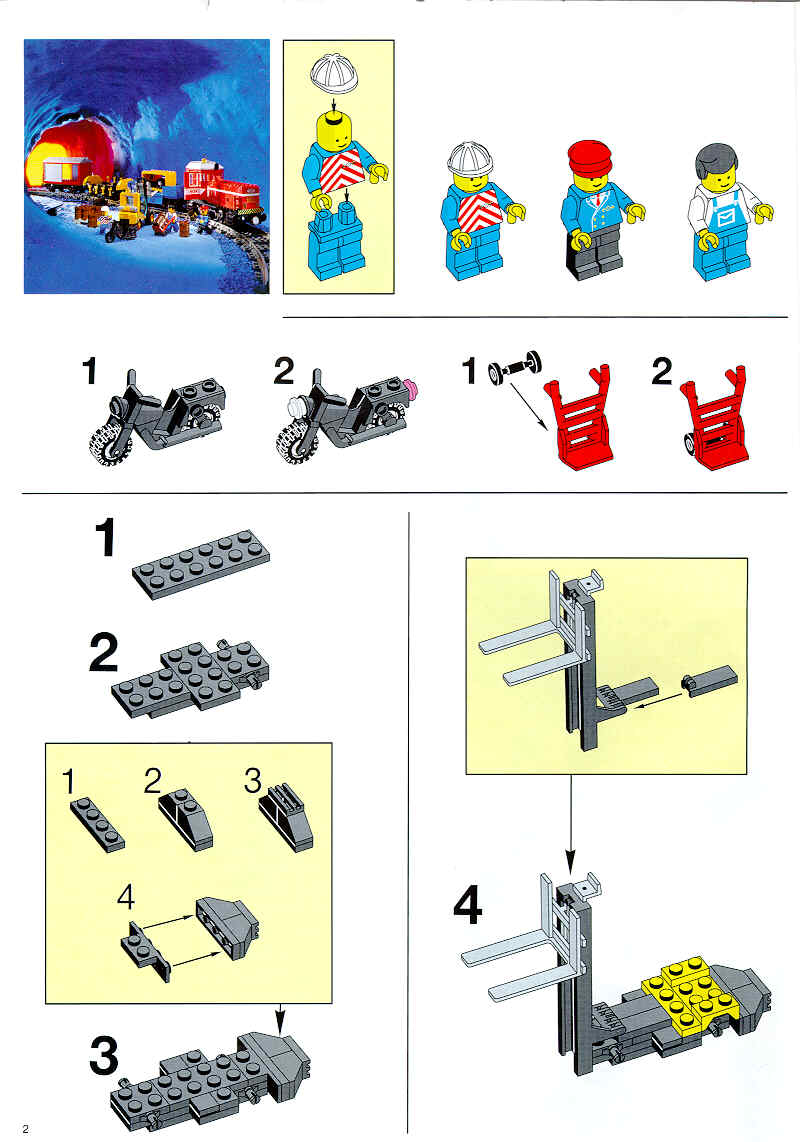 1

2

1

2

1

2

1

2

3

4

3

4

2