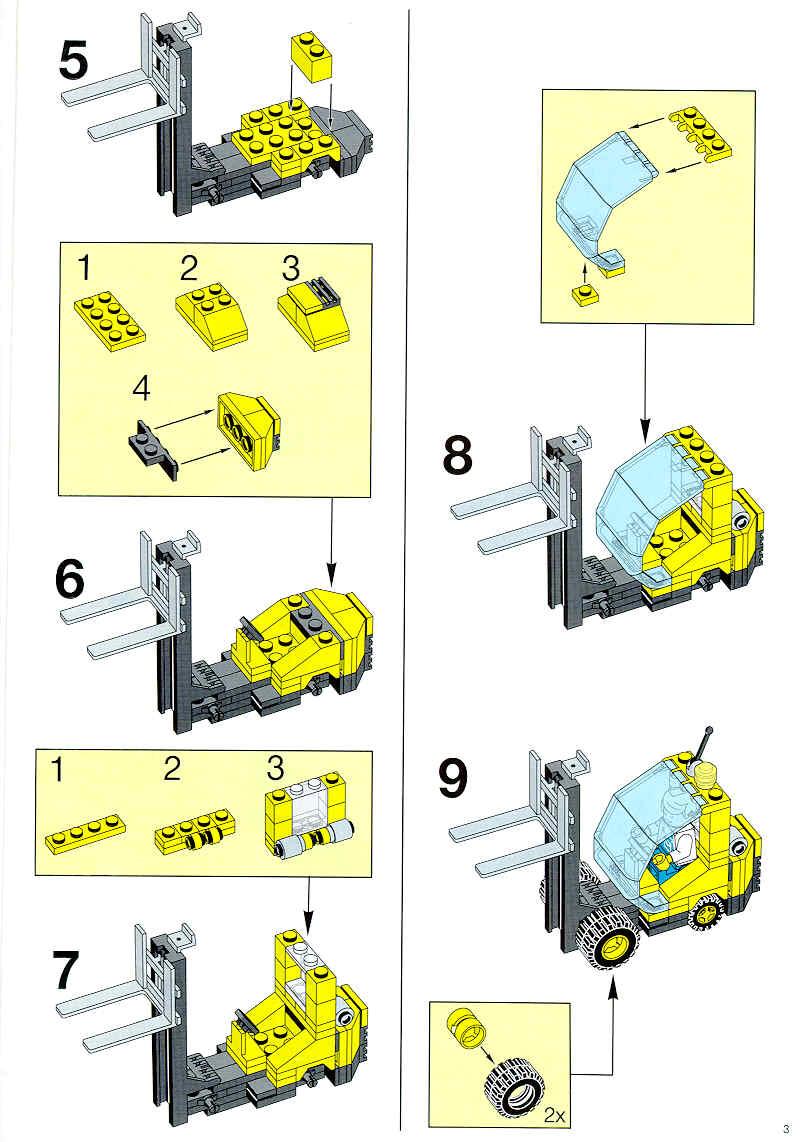 5

1
2
3
4

6

1
2
3

7

8

9

2x

3